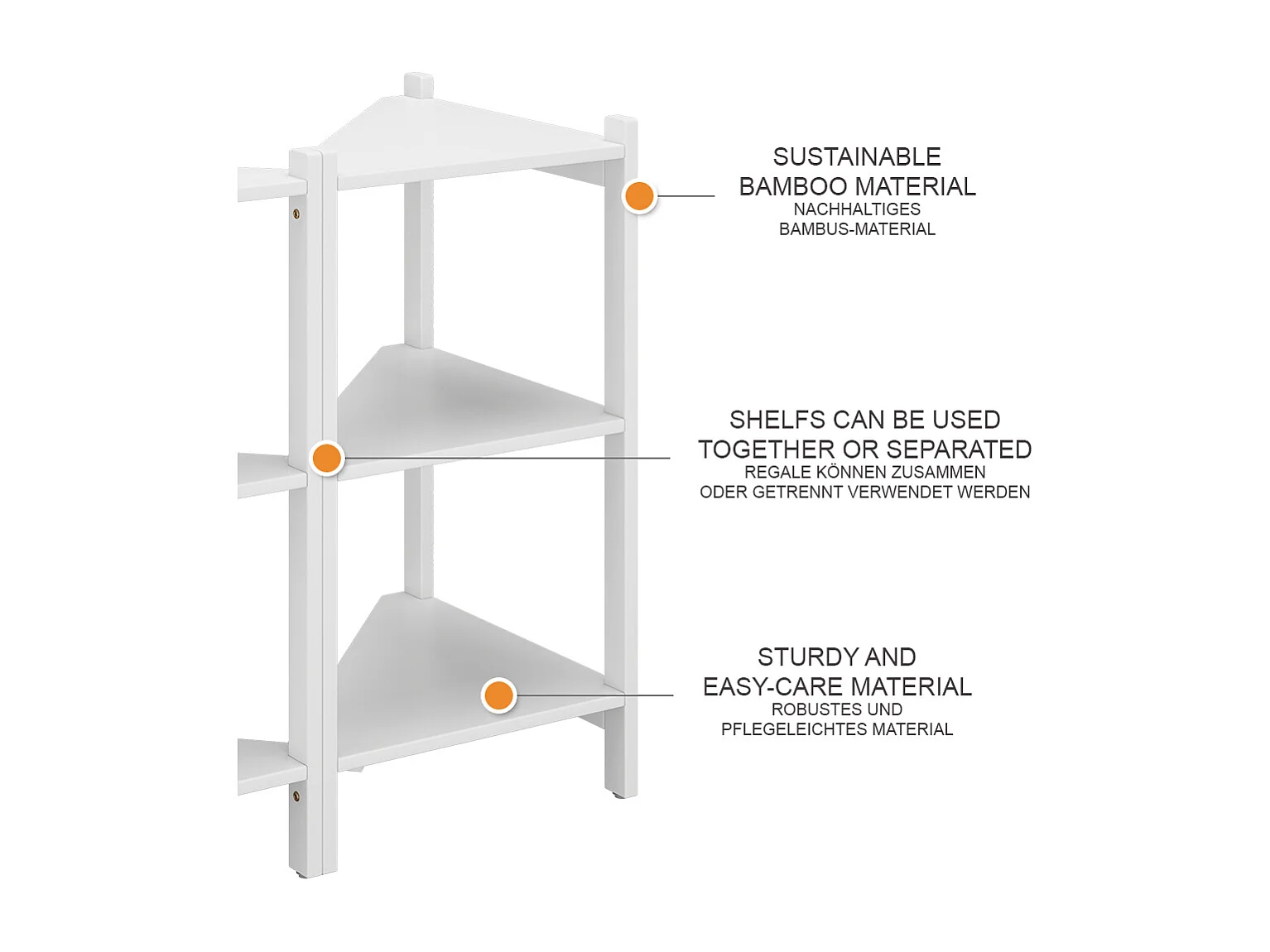 SUSTAINABLE
BAMBOO MATERIAL
NACHHALTIGES
BAMBUS-MATERIAL

SHELFS CAN BE USED
TOGETHER OR SEPARATED
REGALE KÖNNEN ZUSAMMEN
ODER GETRENNT VERWENDET WERDEN

STURDY AND
EASY-CARE MATERIAL
ROBUSTES UND
PFLEGELEICHTES MATERIAL