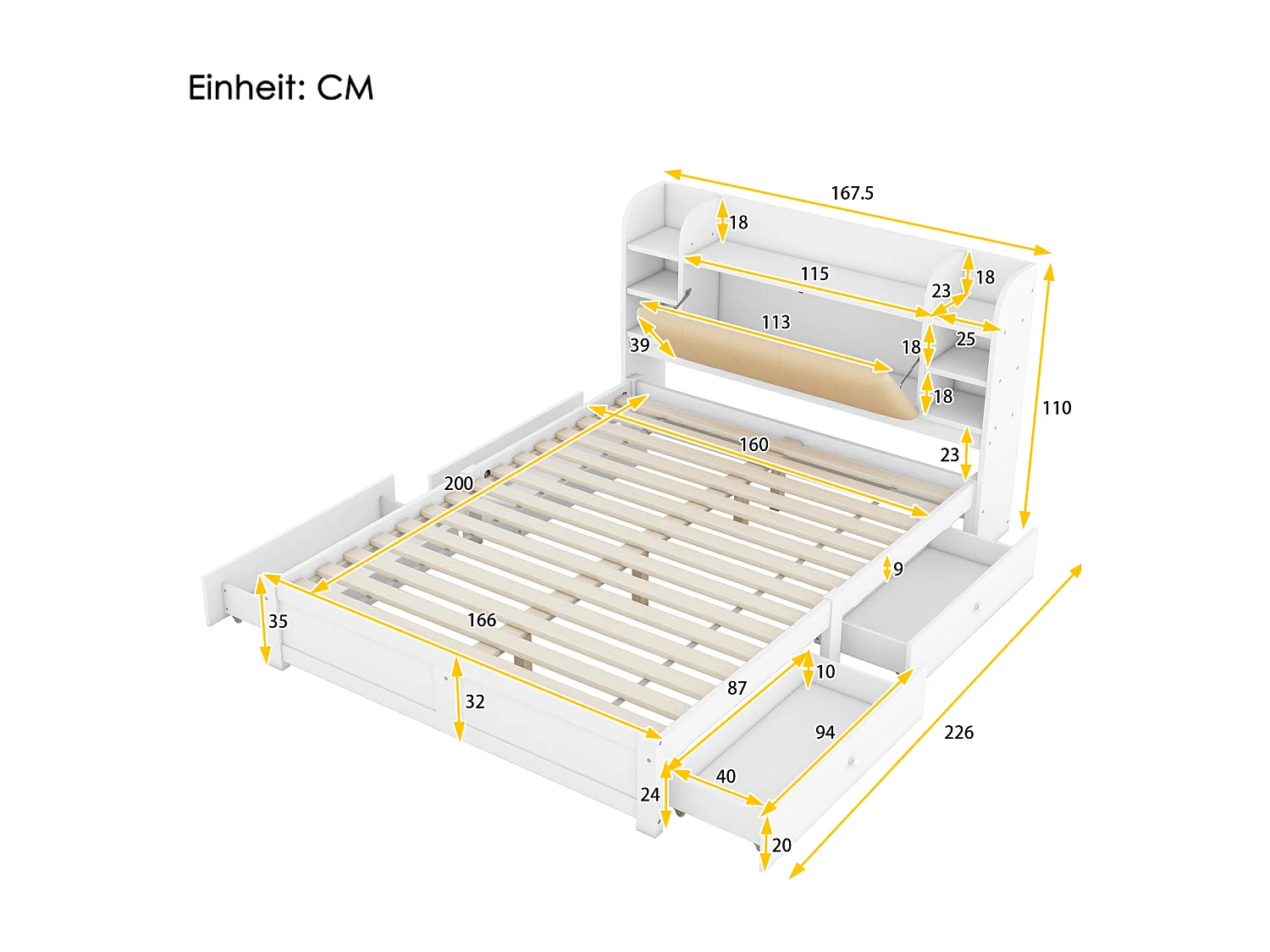 Einheit: CM

167.5
18
115
23
18
113
39
18
25
18
110
160
23
200
9
35
166
32
87
10
94
226
40
24
20