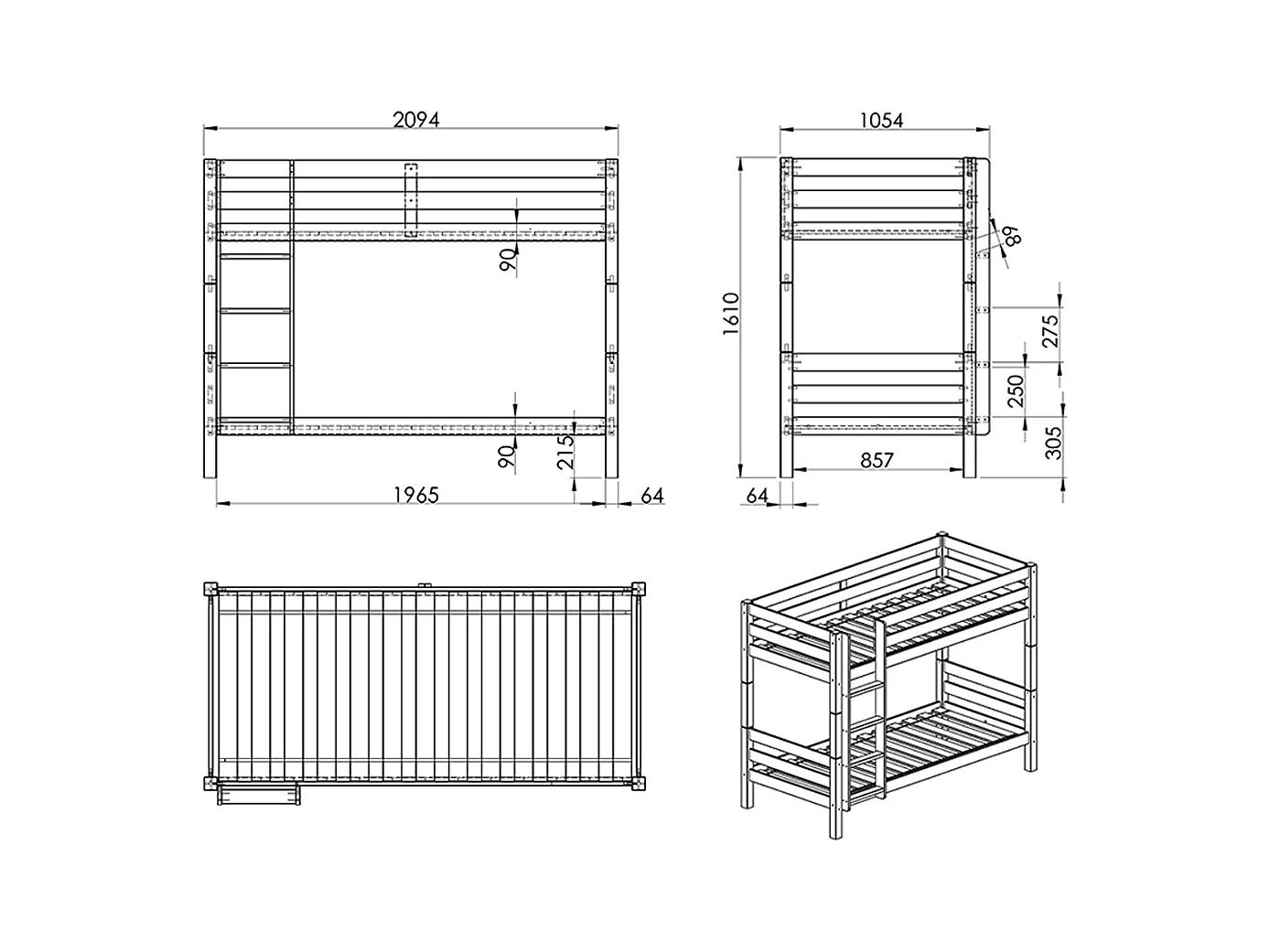 2094

90

90

215

1965

64

1054

1610

89

275

250

305

857

64