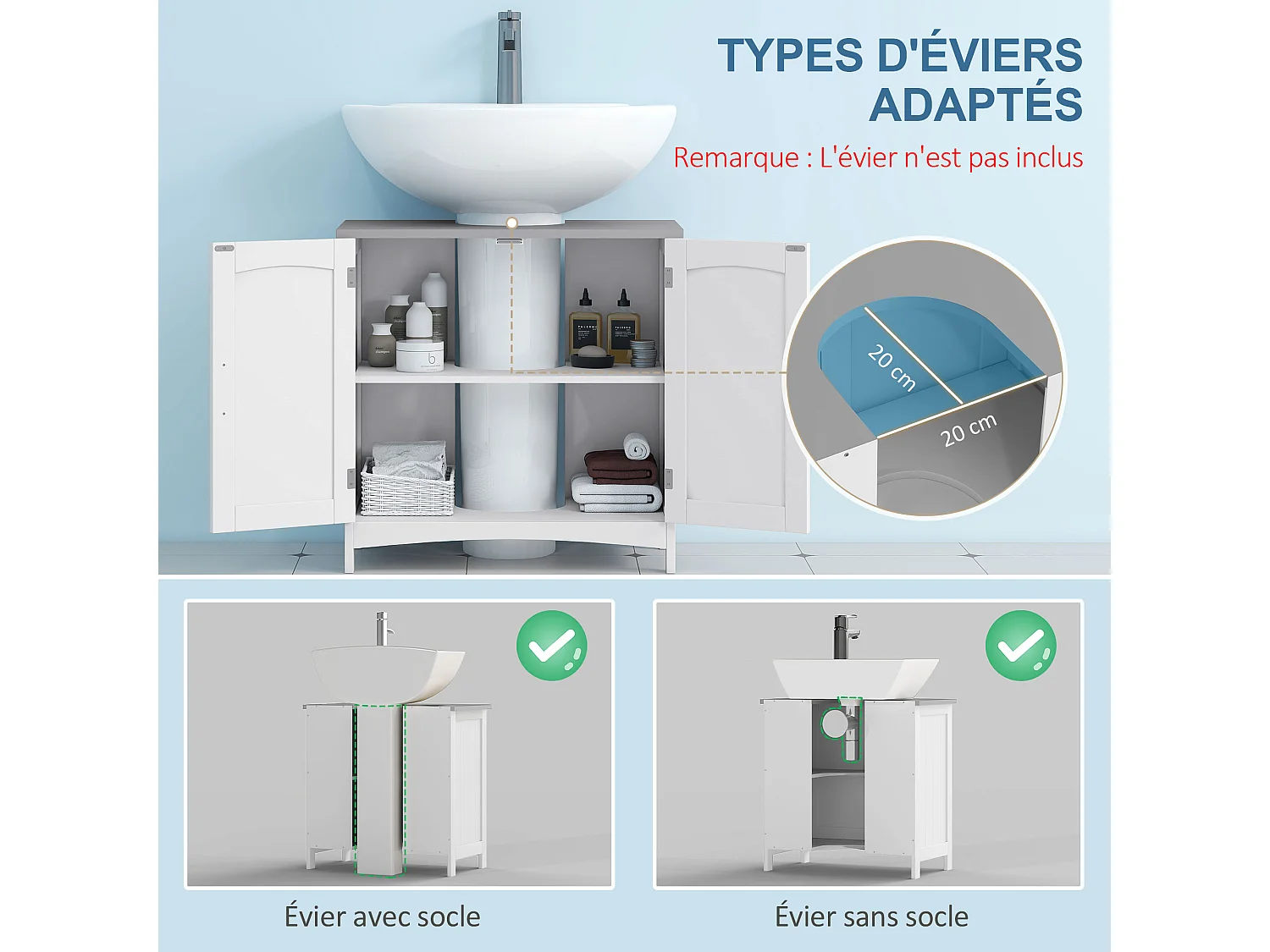 TYPES D'ÉVIERS ADAPTÉS

Remarque : L'évier n'est pas inclus

20 cm

20 cm

Évier avec socle

Évier sans socle