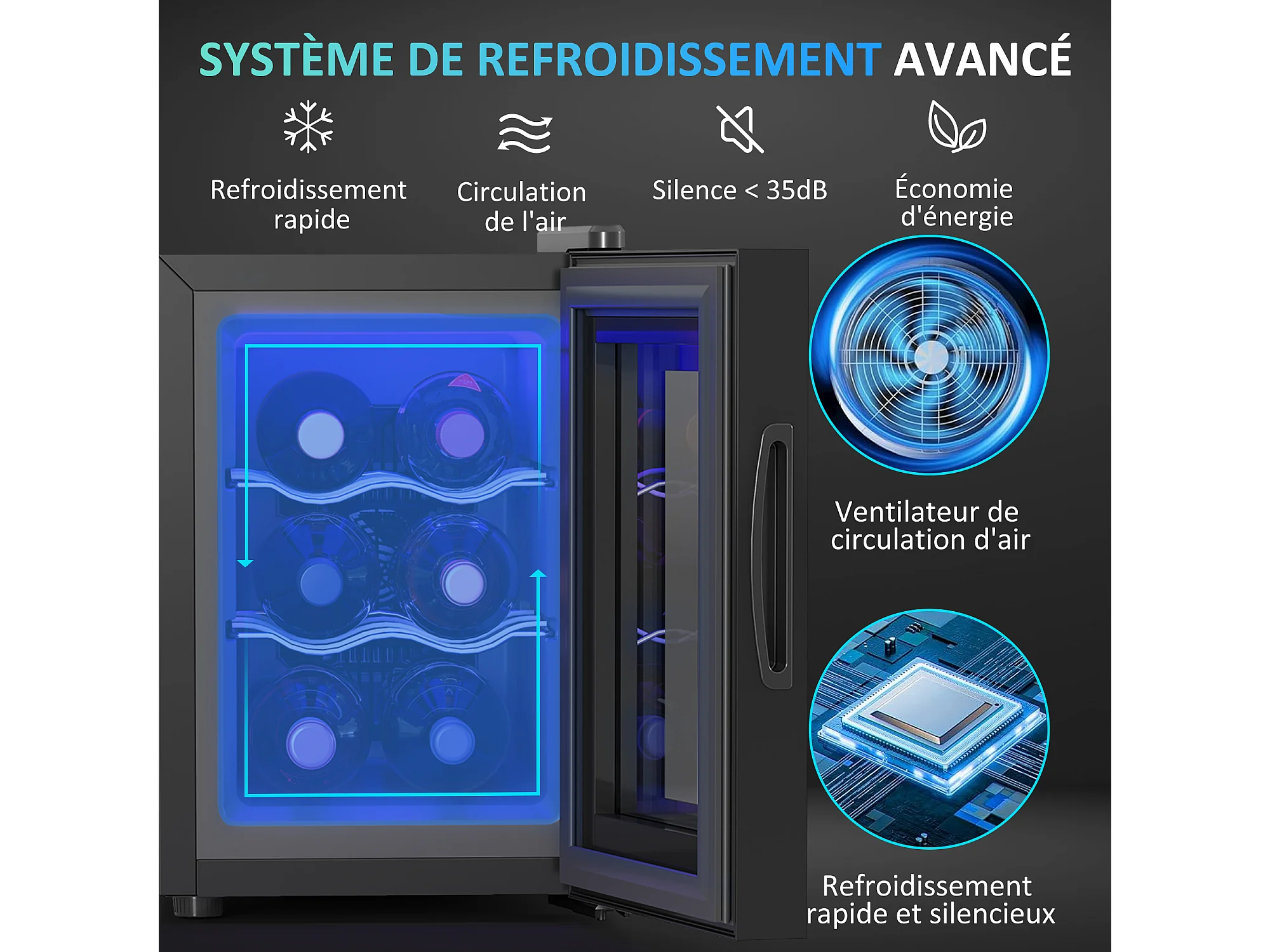 SYSTÈME DE REFROIDISSEMENT AVANCÉ

Refroidissement rapide

Circulation de l'air

Silence < 35dB

Économie d'énergie

Ventilateur de circulation d'air

Refroidissement rapide et silencieux