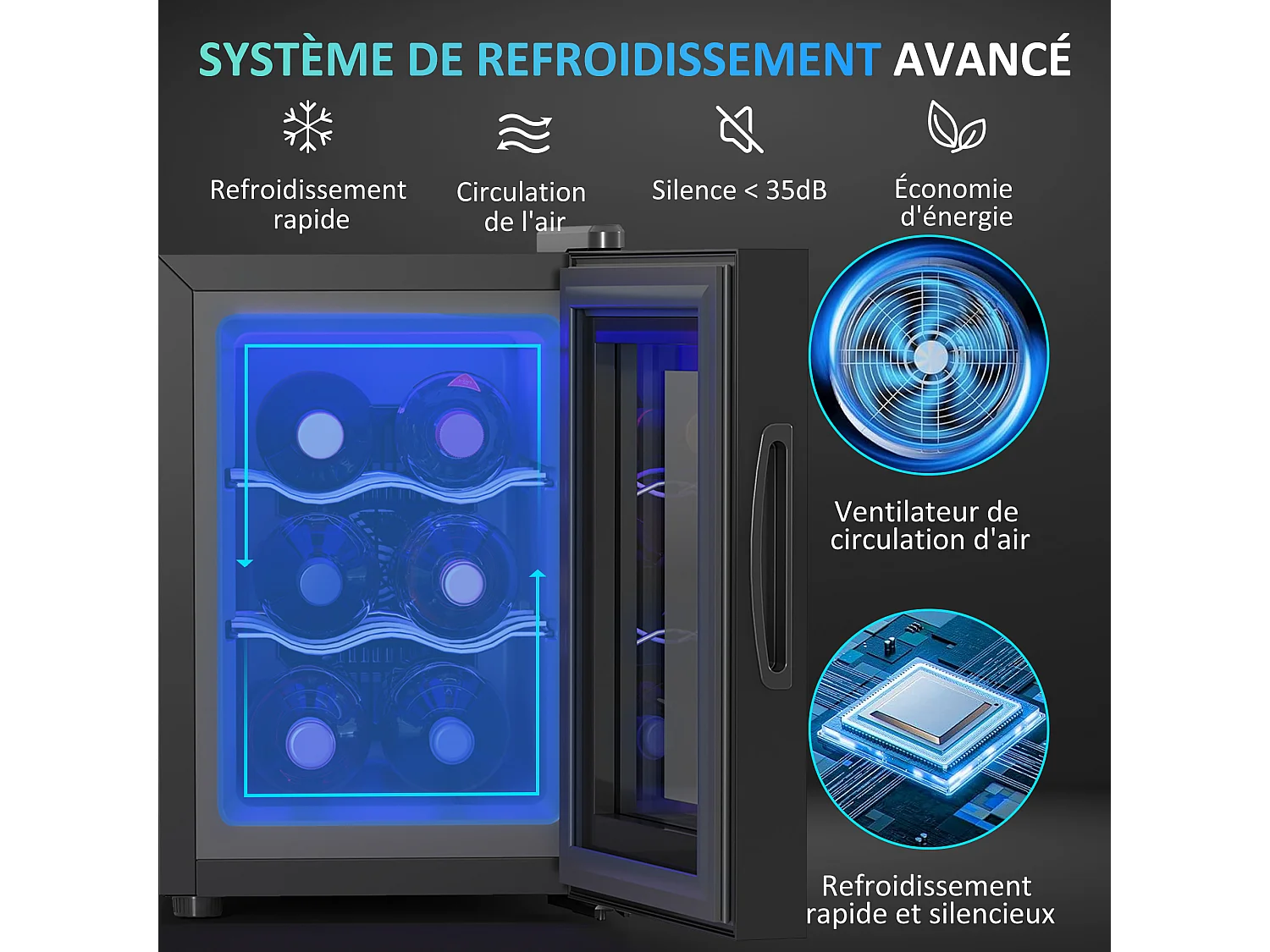 SYSTÈME DE REFROIDISSEMENT AVANCÉ

Refroidissement rapide

Circulation de l'air

Silence < 35dB

Économie d'énergie

Ventilateur de circulation d'air

Refroidissement rapide et silencieux