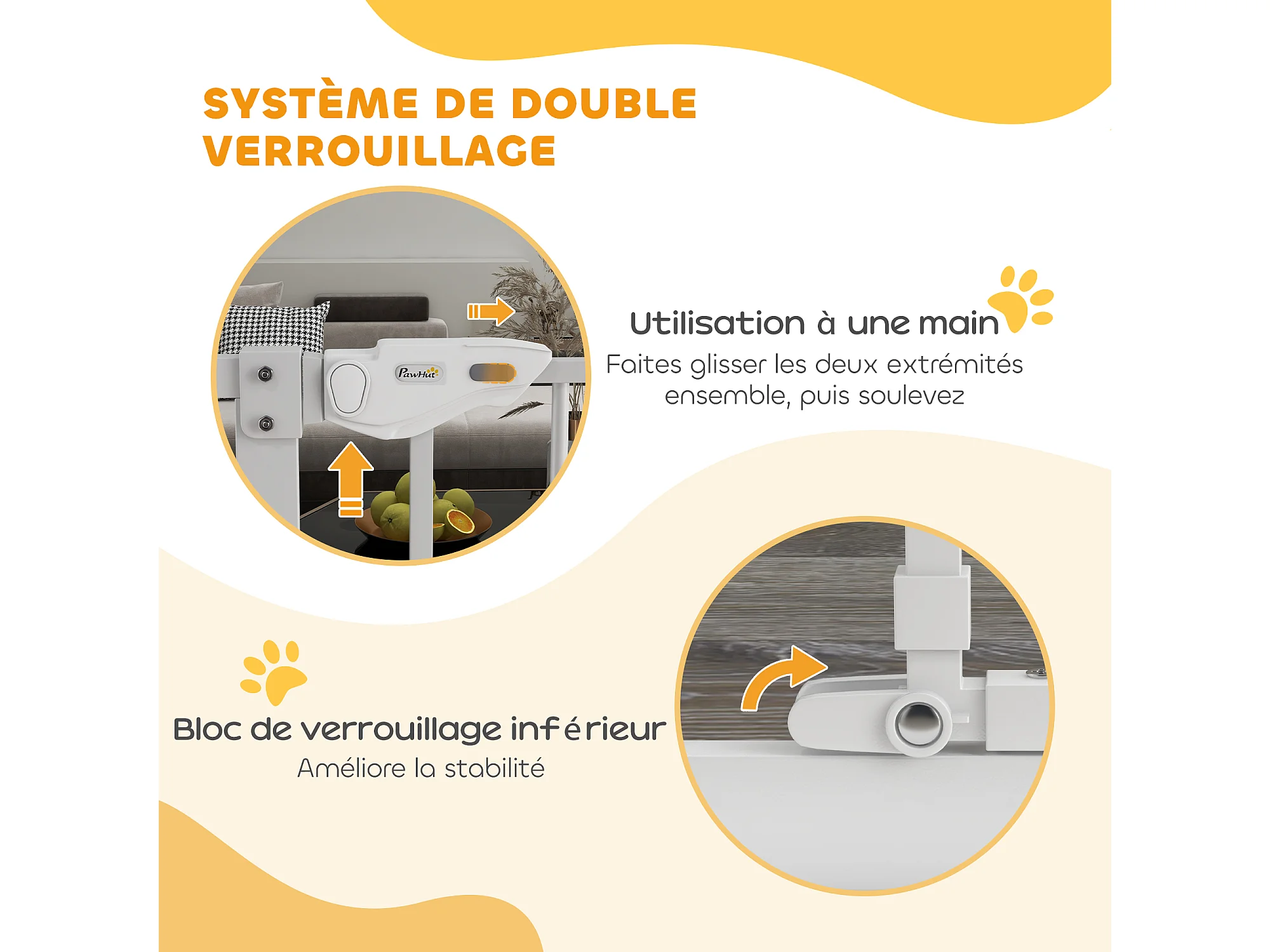 SYSTÈME DE DOUBLE VERROUILLAGE

PawHut

Utilisation à une main
Faites glisser les deux extrémités ensemble, puis soulevez

Bloc de verrouillage inférieur
Améliore la stabilité