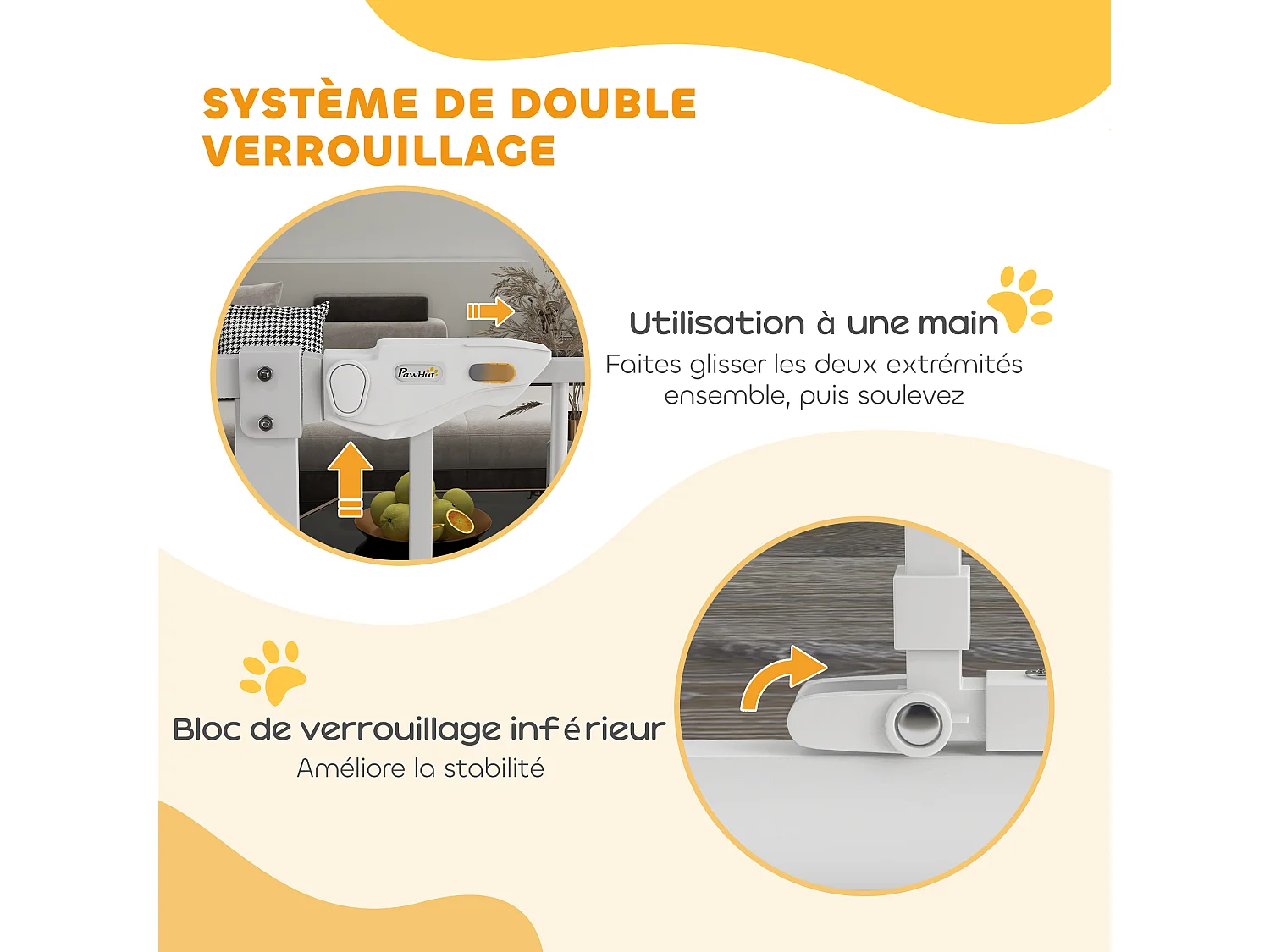 SYSTÈME DE DOUBLE VERROUILLAGE

PawHut

Utilisation à une main
Faites glisser les deux extrémités ensemble, puis soulevez

Bloc de verrouillage inférieur
Améliore la stabilité