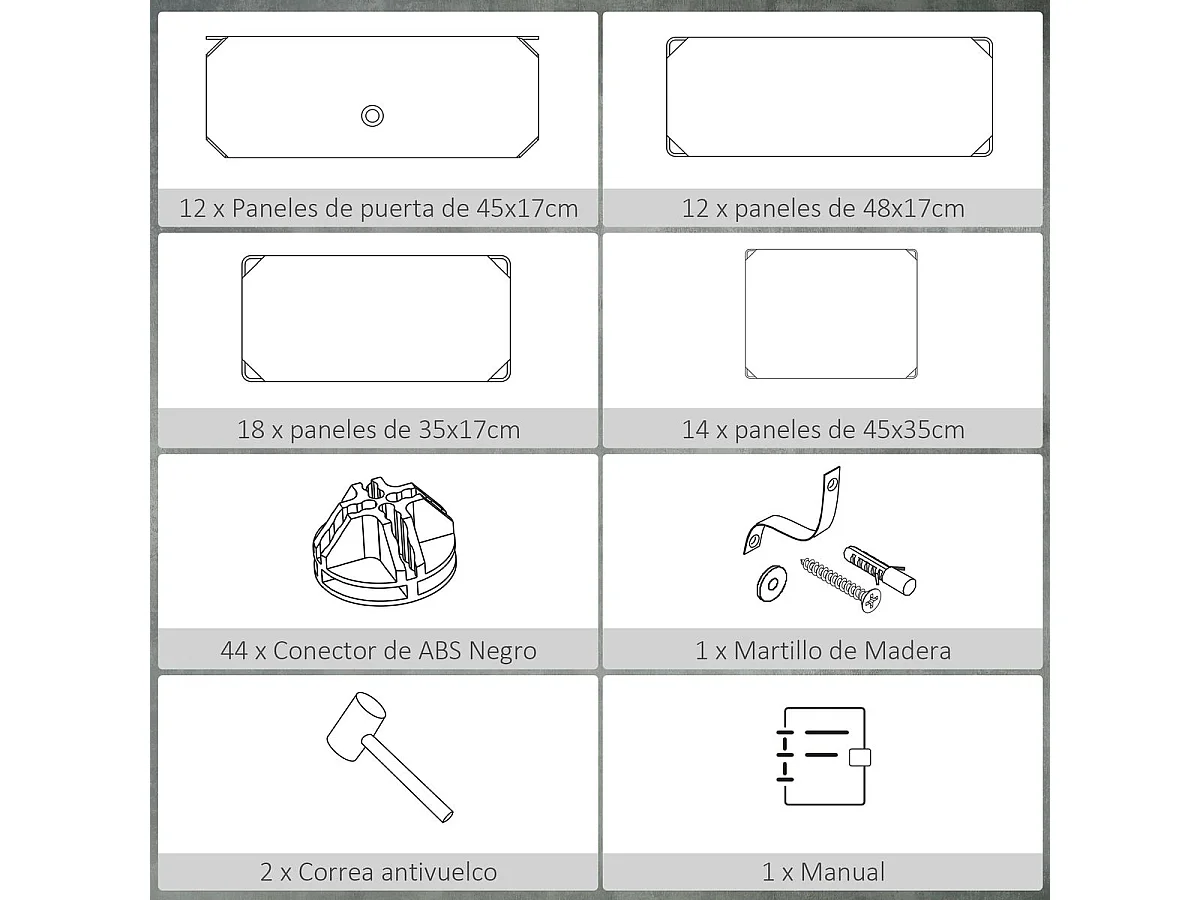 12 x Paneles de puerta de 45x17cm

12 x paneles de 48x17cm

18 x paneles de 35x17cm

14 x paneles de 45x35cm

44 x Conector de ABS Negro

1 x Martillo de Madera

2 x Correa antivuelco

1 x Manual