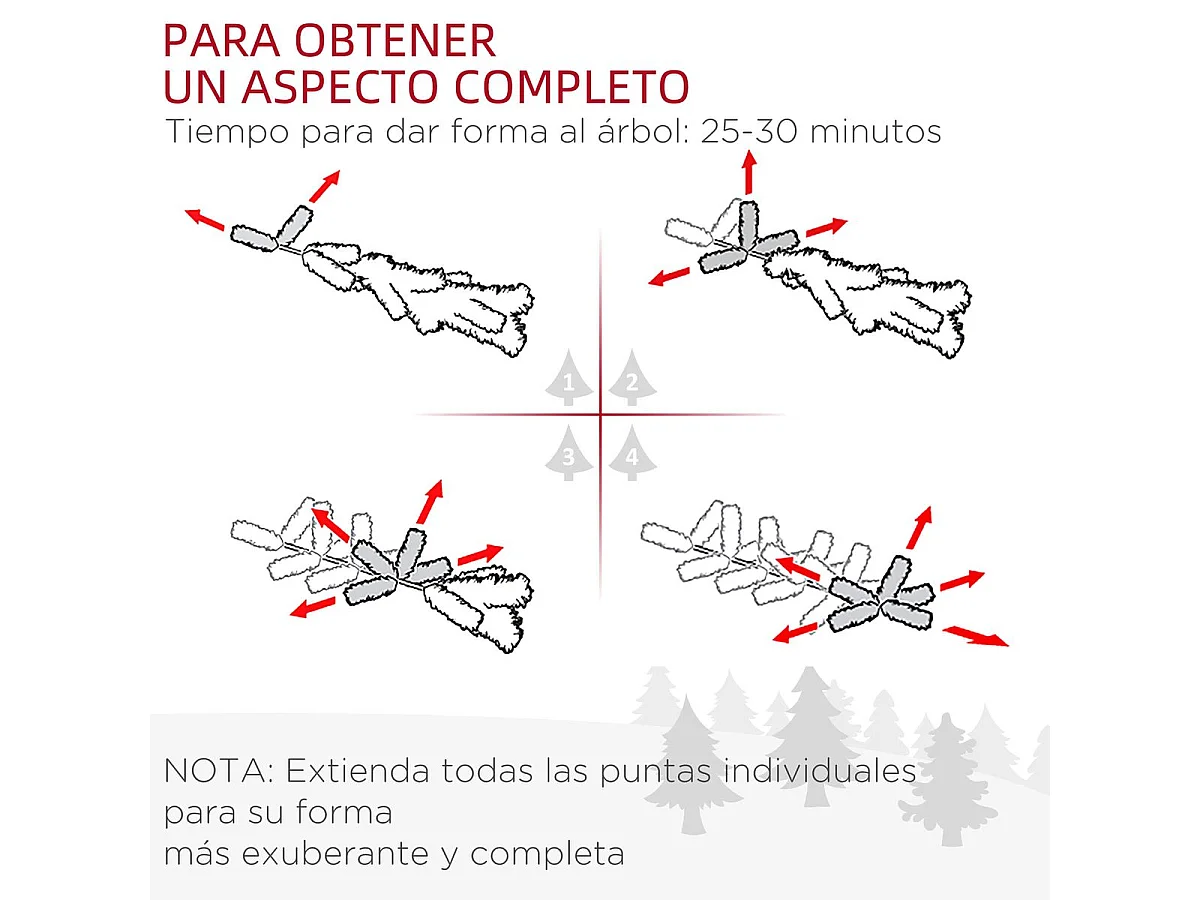 PARA OBTENER
UN ASPECTO COMPLETO
Tiempo para dar forma al árbol: 25-30 minutos

1
2
3
4

NOTA: Extienda todas las puntas individuales para su forma
más exuberante y completa