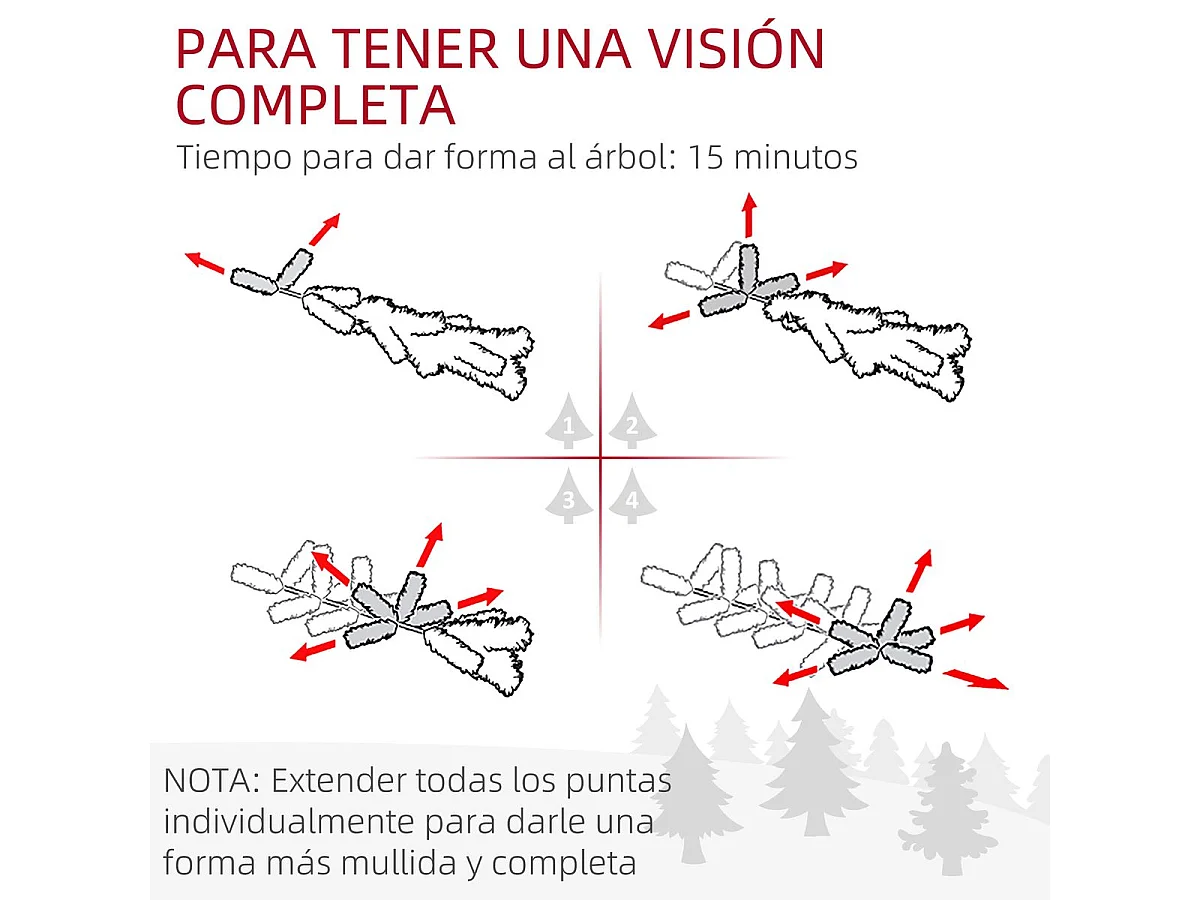 PARA TENER UNA VISIÓN COMPLETA

Tiempo para dar forma al árbol: 15 minutos

1
2
3
4

NOTA: Extender todas los puntas individualmente para darle una forma más mullida y completa