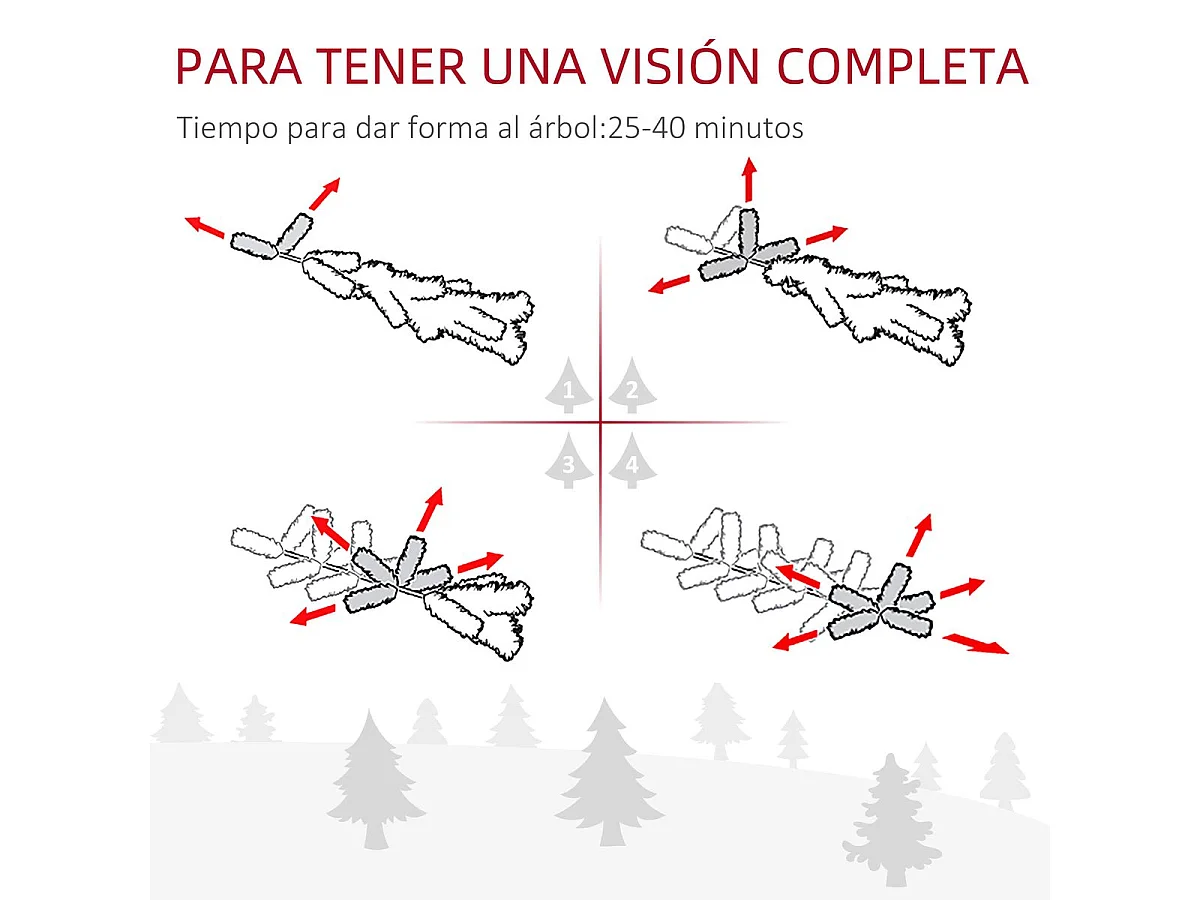 PARA TENER UNA VISIÓN COMPLETA

Tiempo para dar forma al árbol:25-40 minutos

1
2
3
4