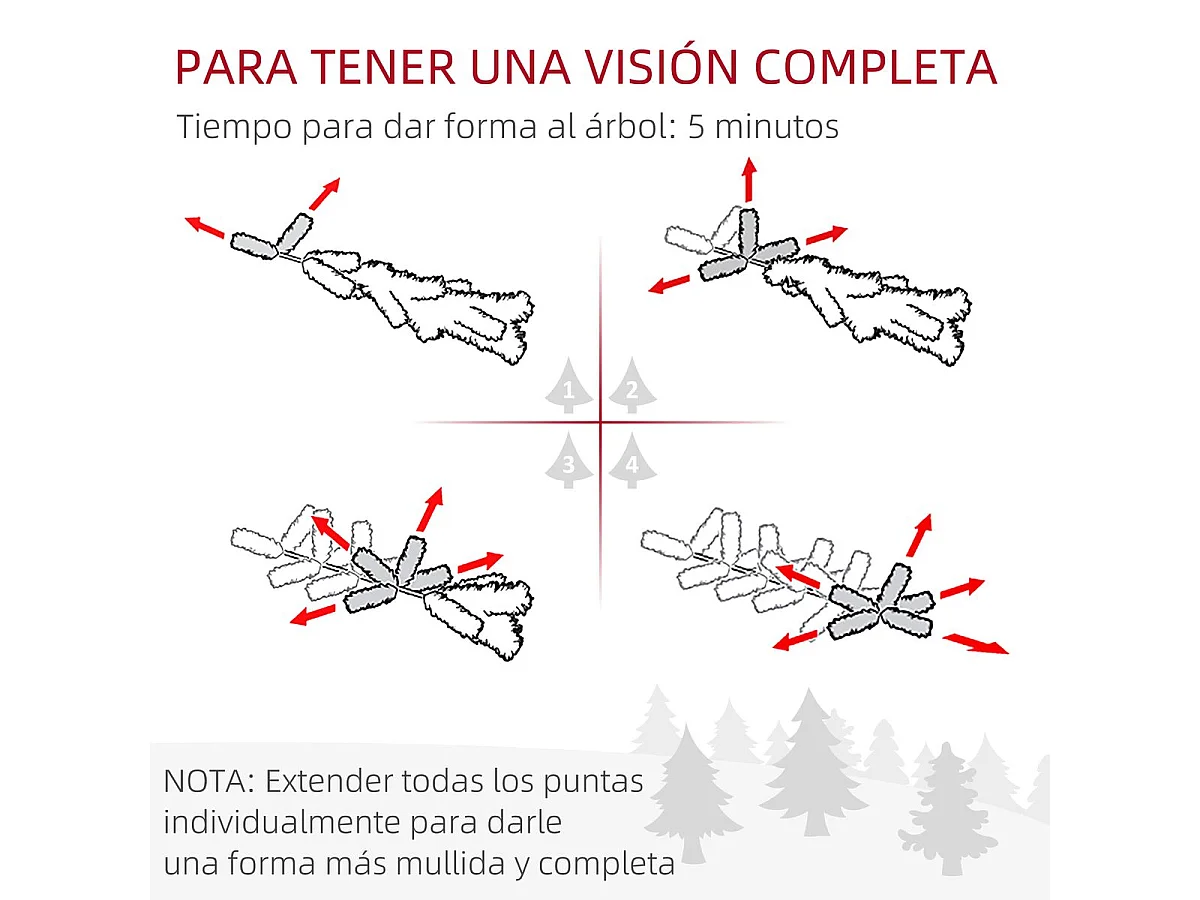 PARA TENER UNA VISIÓN COMPLETA

Tiempo para dar forma al árbol: 5 minutos

1
2
3
4

NOTA: Extender todas los puntas individualmente para darle una forma más mullida y completa