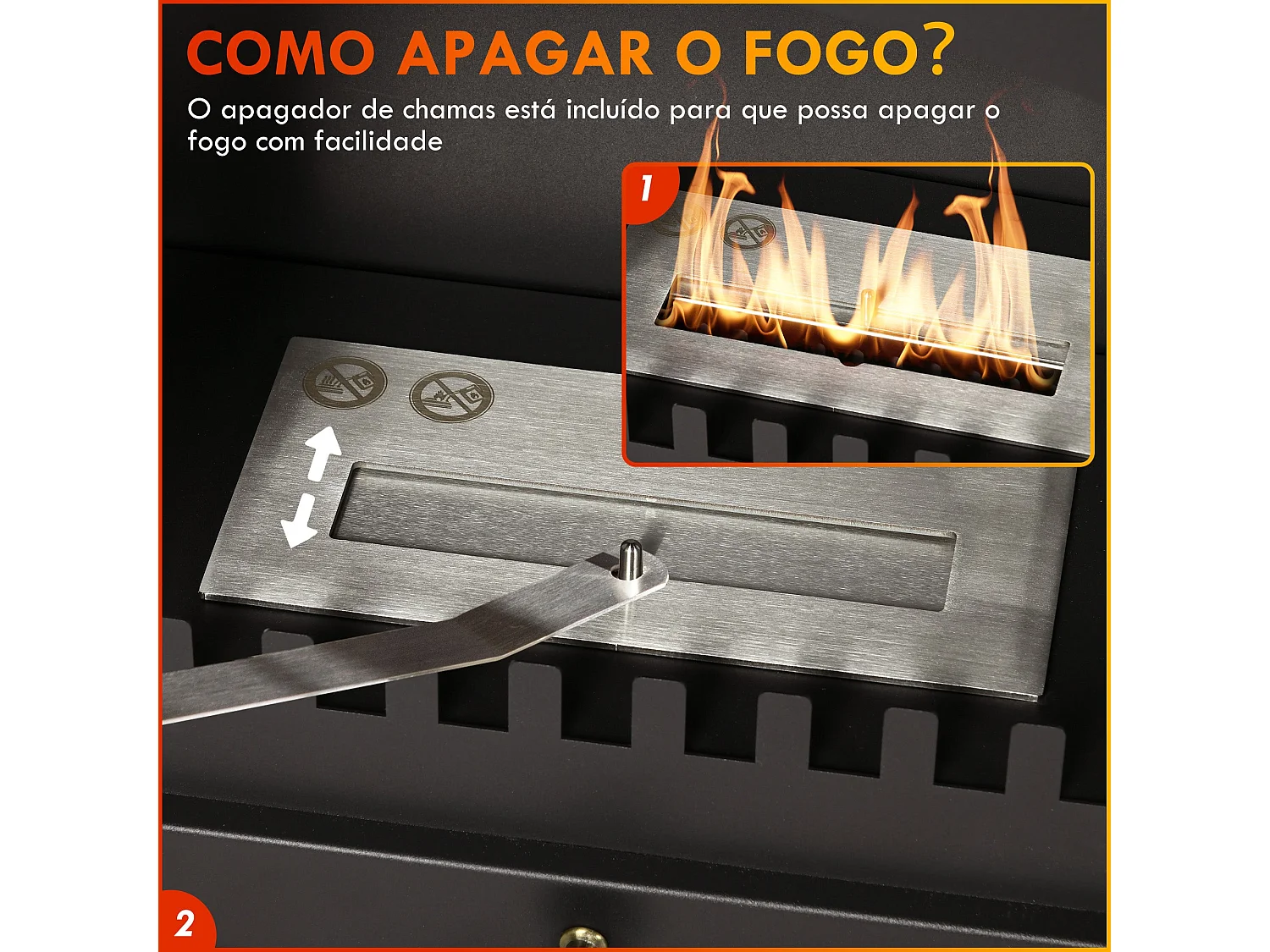 COMO APAGAR O FOGO?

O apagador de chamas está incluído para que possa apagar o fogo com facilidade

1

2