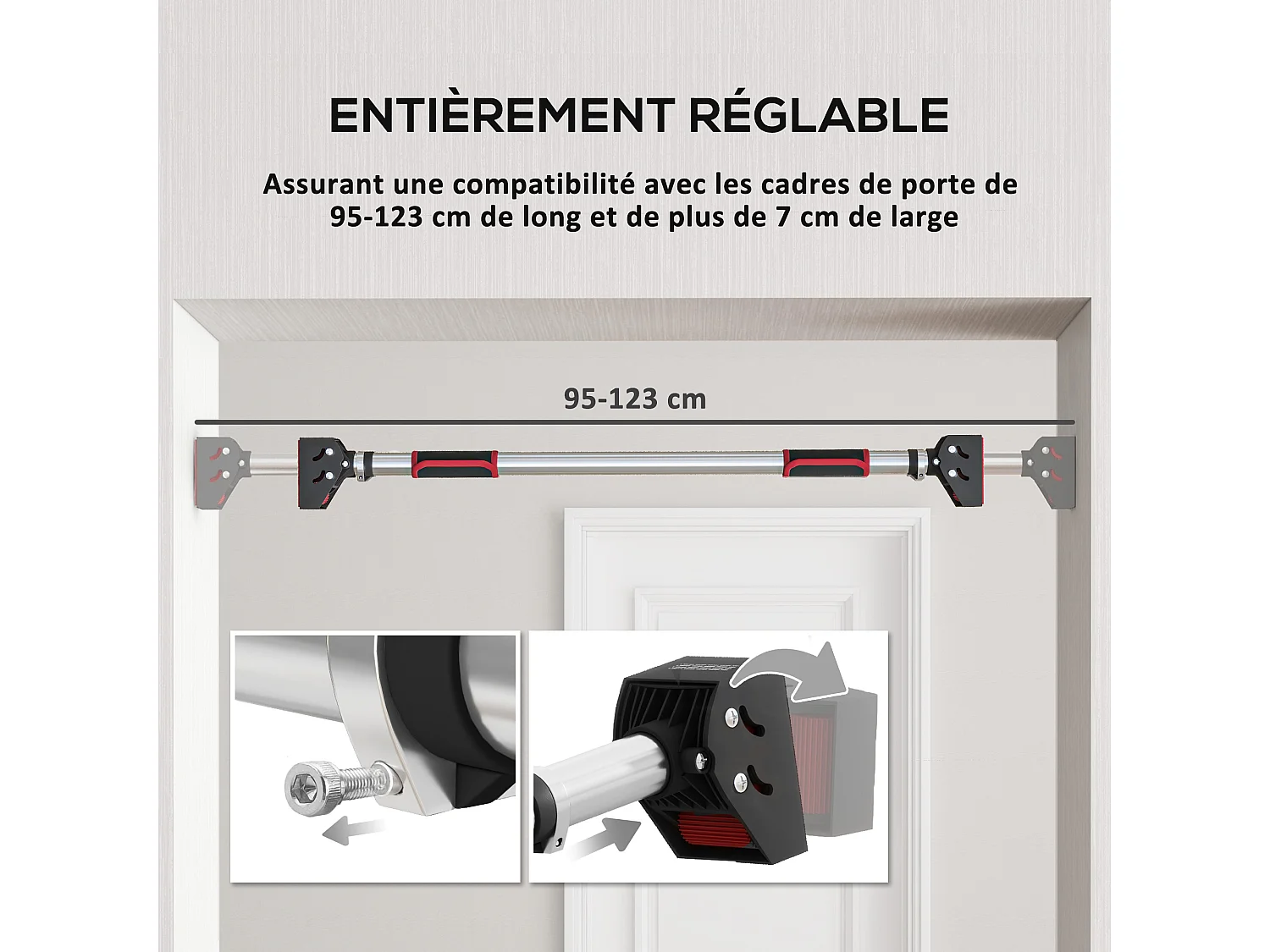 ENTIÈREMENT RÉGLABLE

Assurant une compatibilité avec les cadres de porte de 95-123 cm de long et de plus de 7 cm de large

95-123 cm