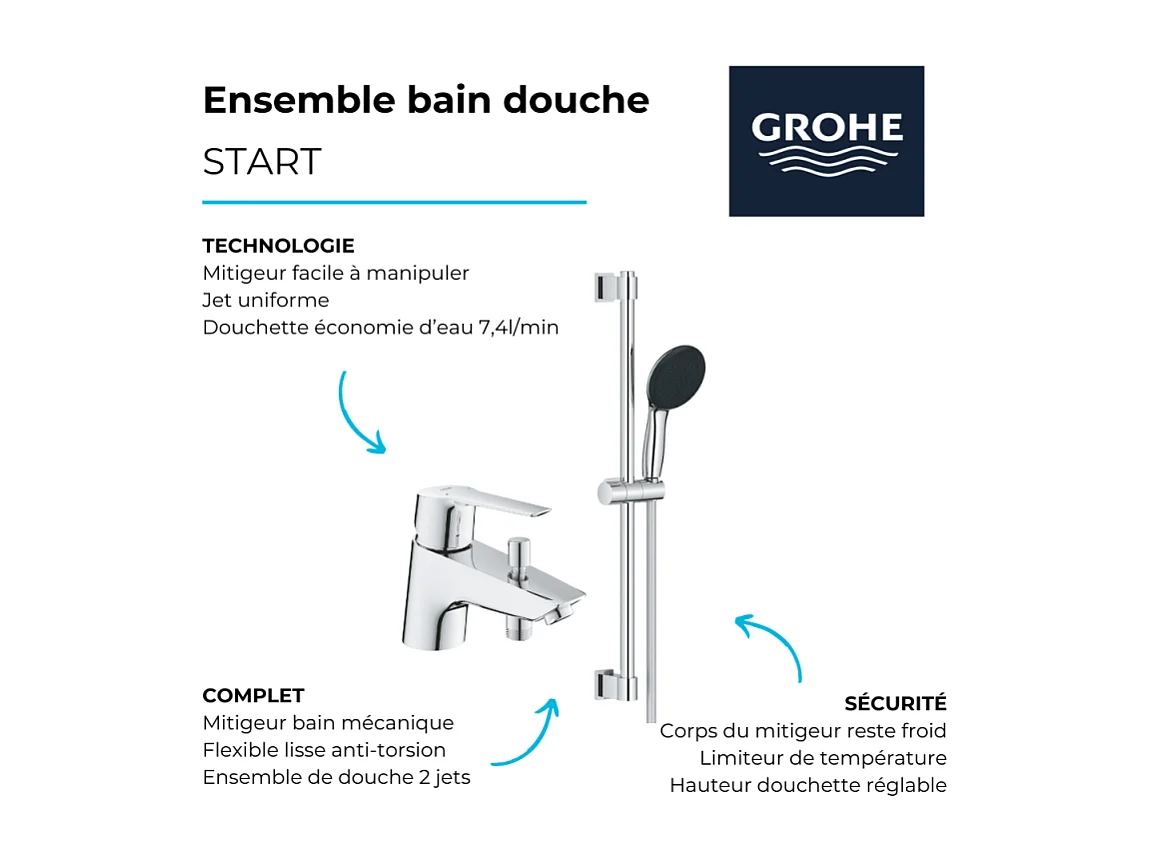 Ensemble bain douche

START

GROHE

TECHNOLOGIE
Mitigeur facile à manipuler
Jet uniforme
Douchette économie d'eau 7,4l/min

COMPLET
Mitigeur bain mécanique
Flexible lisse anti-torsion
Ensemble de douche 2 jets

SÉCURITÉ
Corps du mitigeur reste froid
Limiteur de température
Hauteur douchette réglable