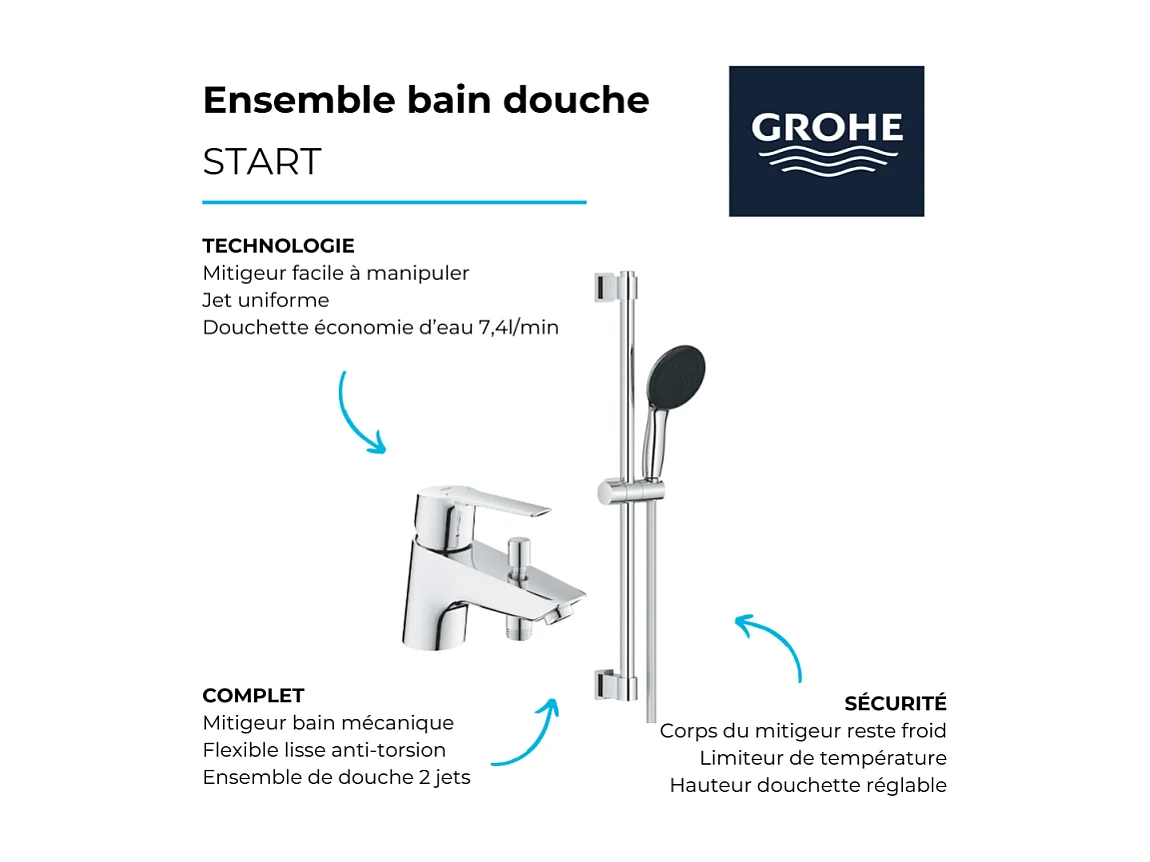 Ensemble bain douche
START

GROHE

TECHNOLOGIE
Mitigeur facile à manipuler
Jet uniforme
Douchette économie d'eau 7,4l/min

COMPLET
Mitigeur bain mécanique
Flexible lisse anti-torsion
Ensemble de douche 2 jets

SÉCURITÉ
Corps du mitigeur reste froid
Limiteur de température
Hauteur douchette réglable