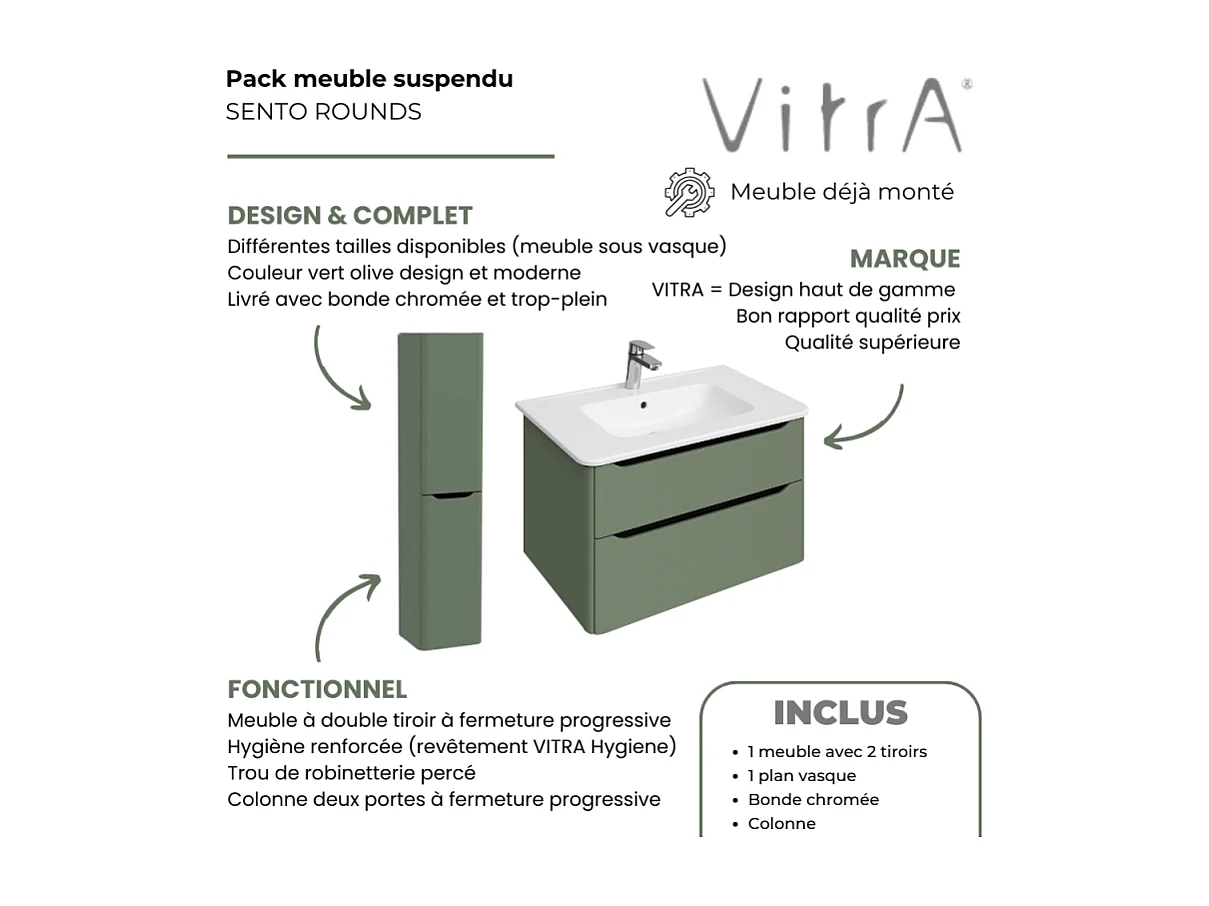 Pack meuble suspendu
SENTO ROUNDS

VitrA®

Meuble déjà monté

DESIGN & COMPLET
Différentes tailles disponibles (meuble sous vasque)
Couleur vert olive design et moderne
Livré avec bonde chromée et trop-plein

MARQUE
VITRA = Design haut de gamme
Bon rapport qualité prix
Qualité supérieure

FONCTIONNEL
Meuble à double tiroir à fermeture progressive
Hygiène renforcée (revêtement VITRA Hygiene)
Trou de robinetterie percé
Colonne deux portes à fermeture progressive

INCLUS
• 1 meuble avec 2 tiroirs
• 1 plan vasque
• Bonde chromée
• Colonne