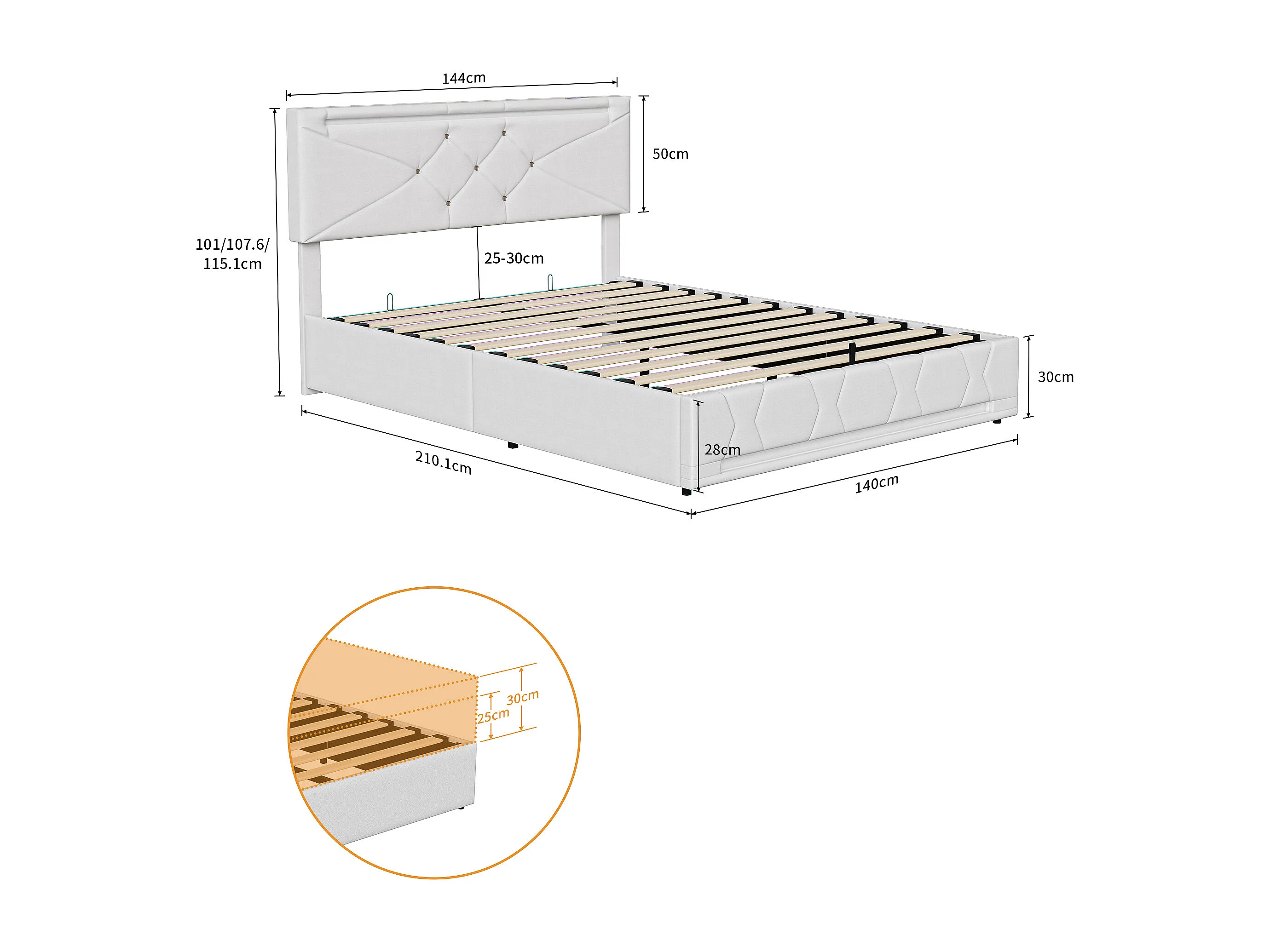 144cm

50cm

101/107.6/
115.1cm

25-30cm

30cm

28cm

210.1cm

140cm

30cm

25cm