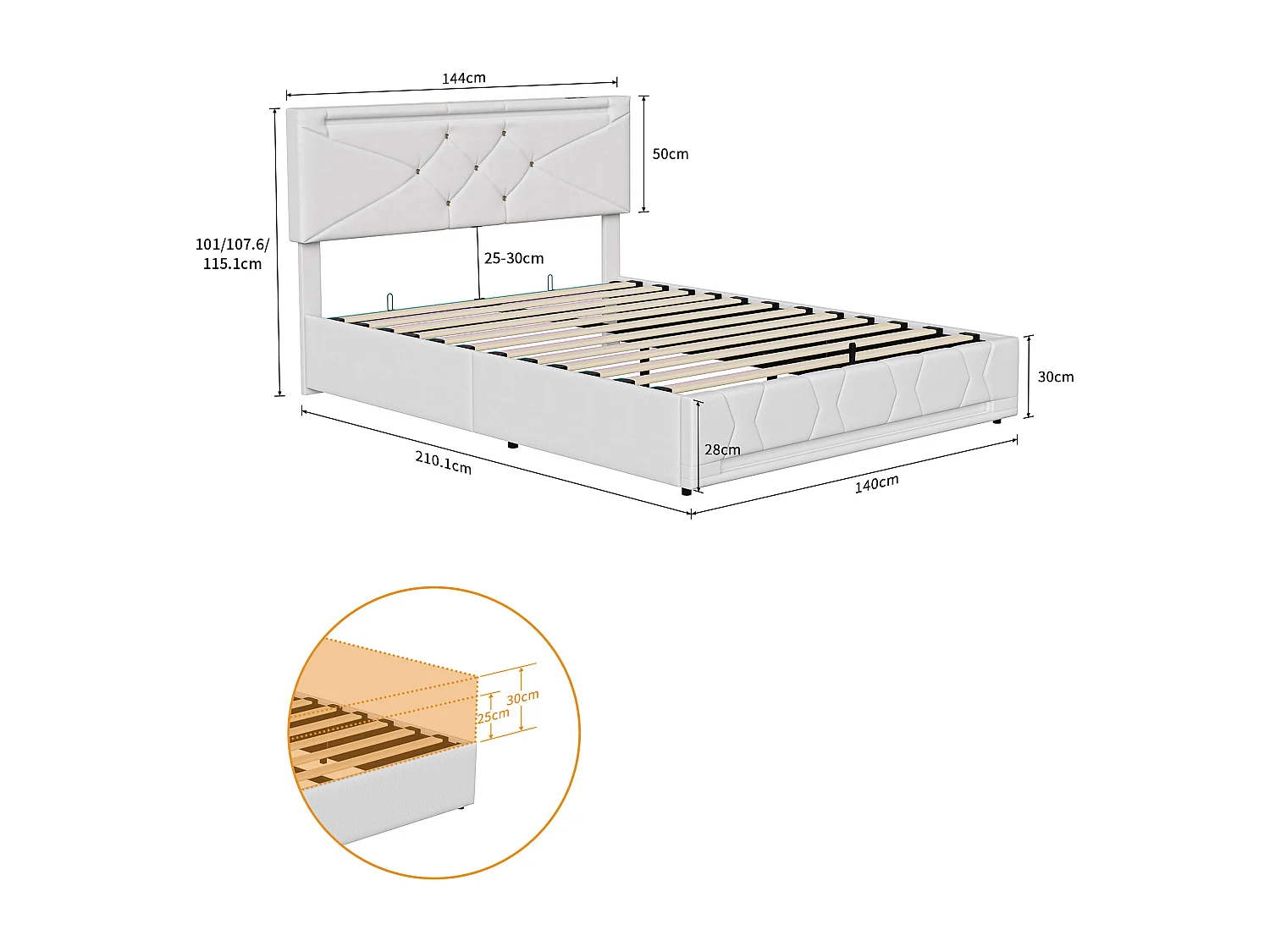 144cm

50cm

101/107.6/
115.1cm

25-30cm

30cm

28cm

210.1cm

140cm

30cm

25cm