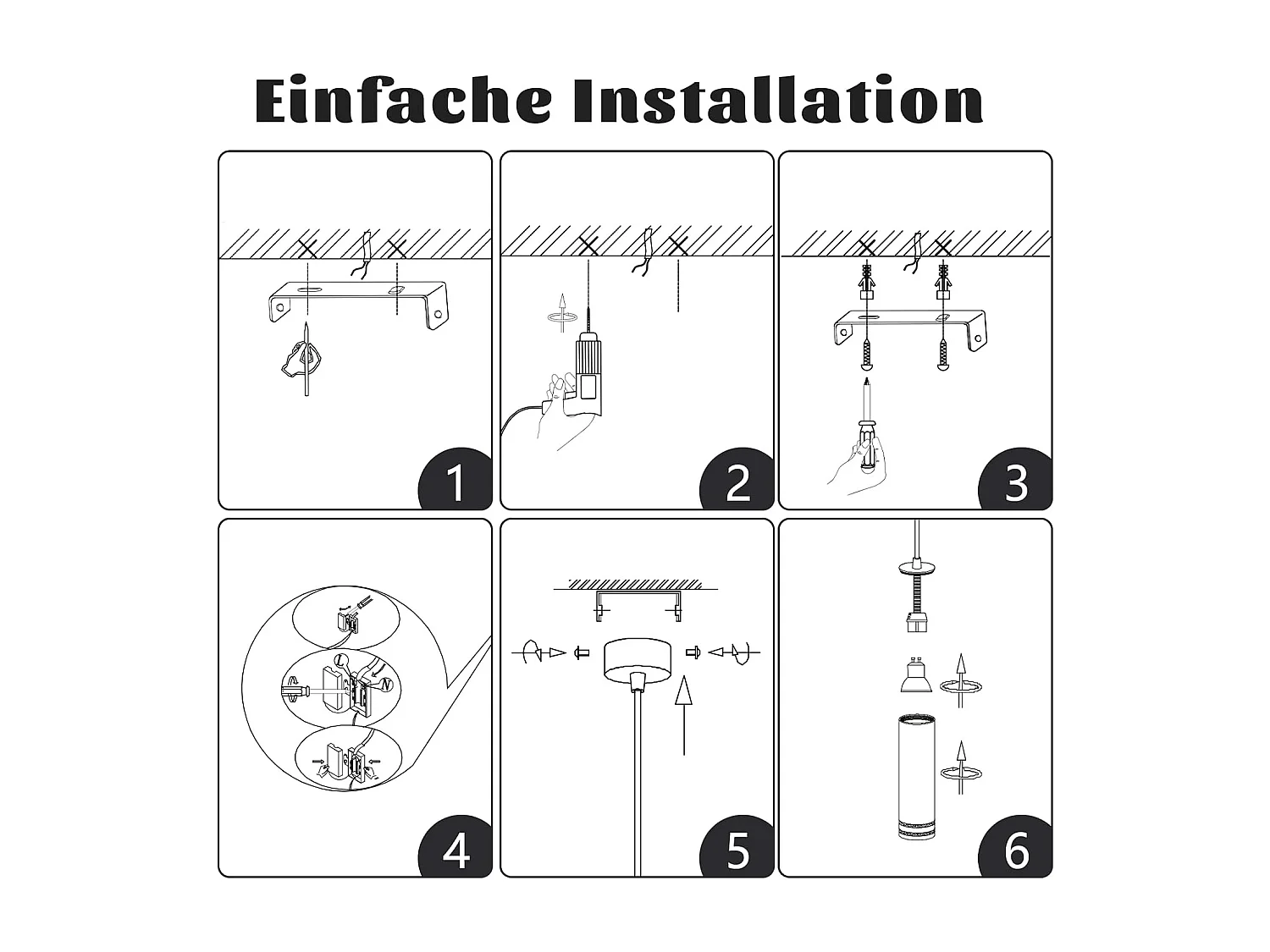 Einfache Installation

1

2

3

L
N

4

5

6