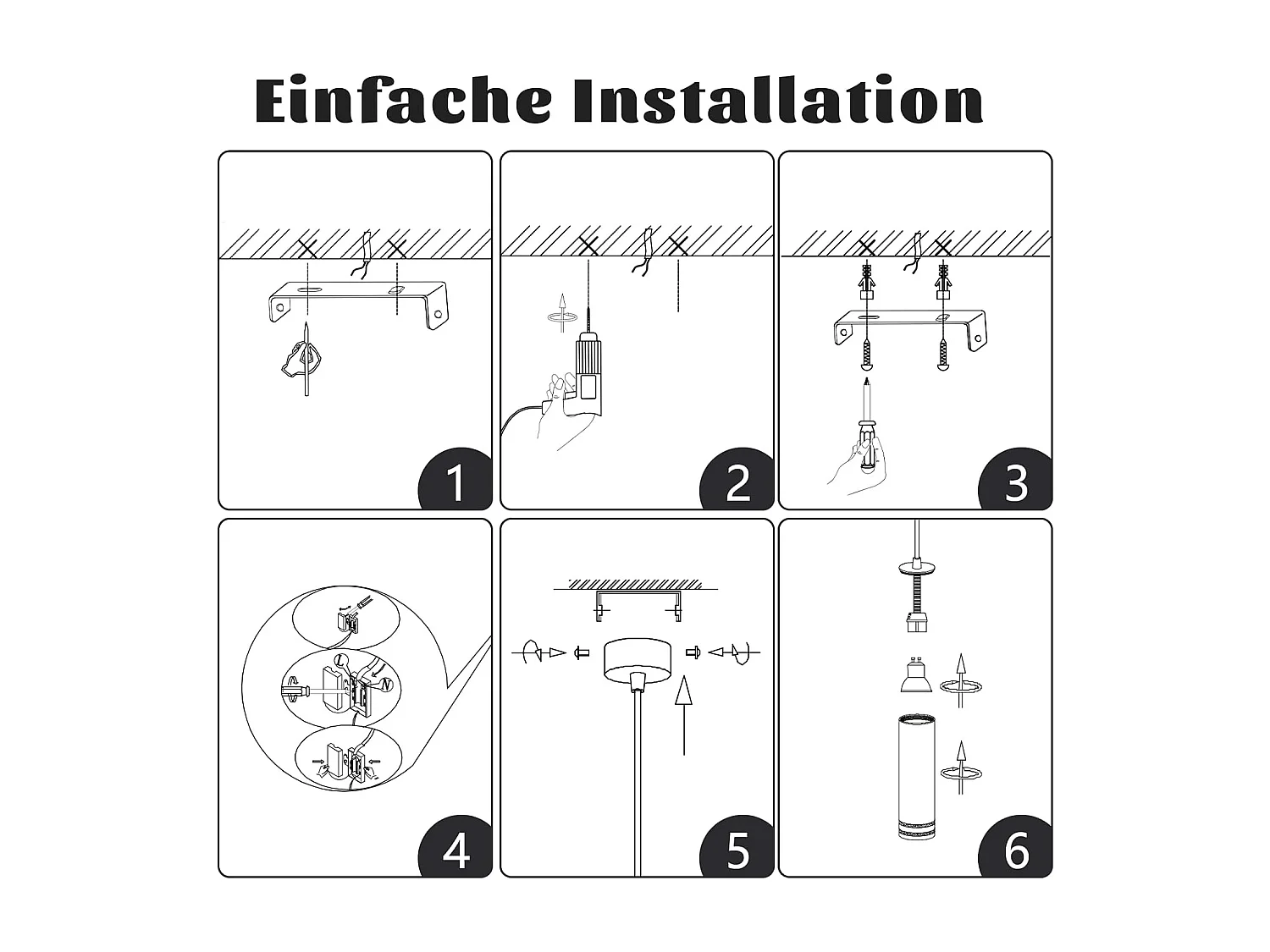 Einfache Installation

1

2

3

L
N

4

5

6