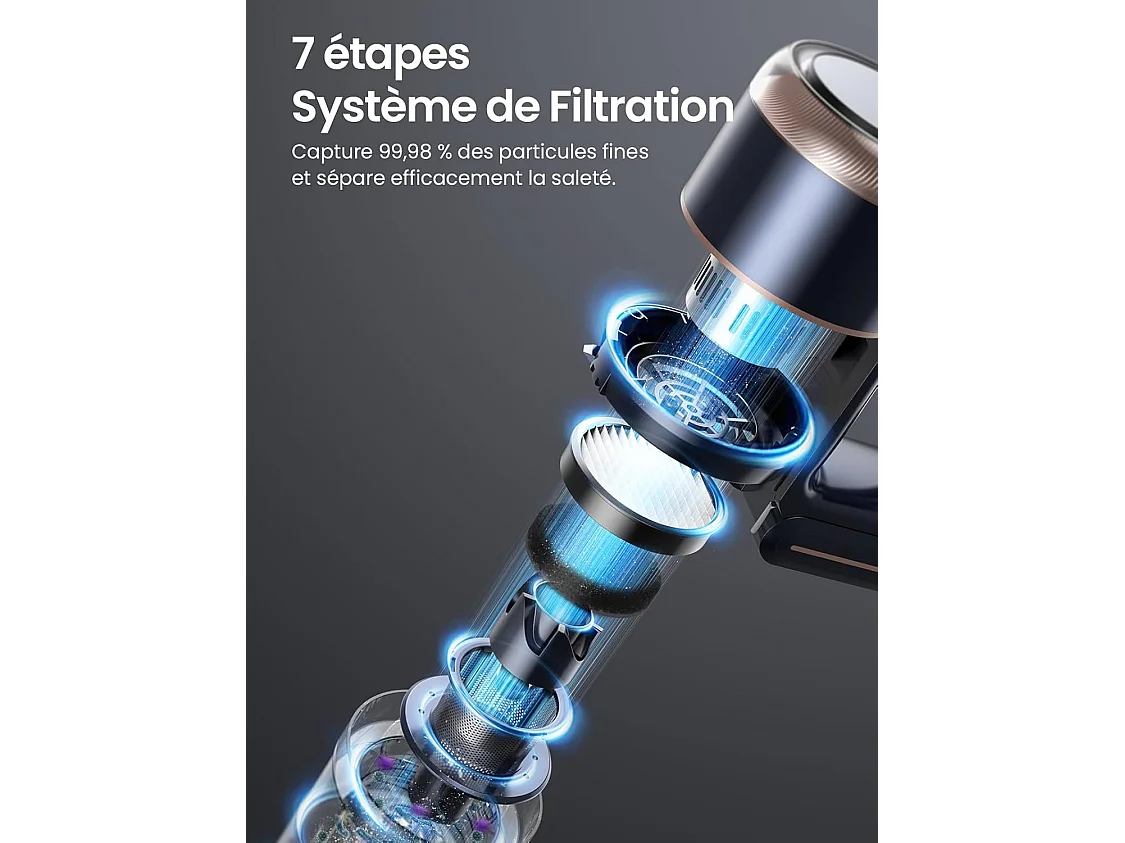 7 étapes
Système de Filtration

Capture 99,98 % des particules fines et sépare efficacement la saleté.