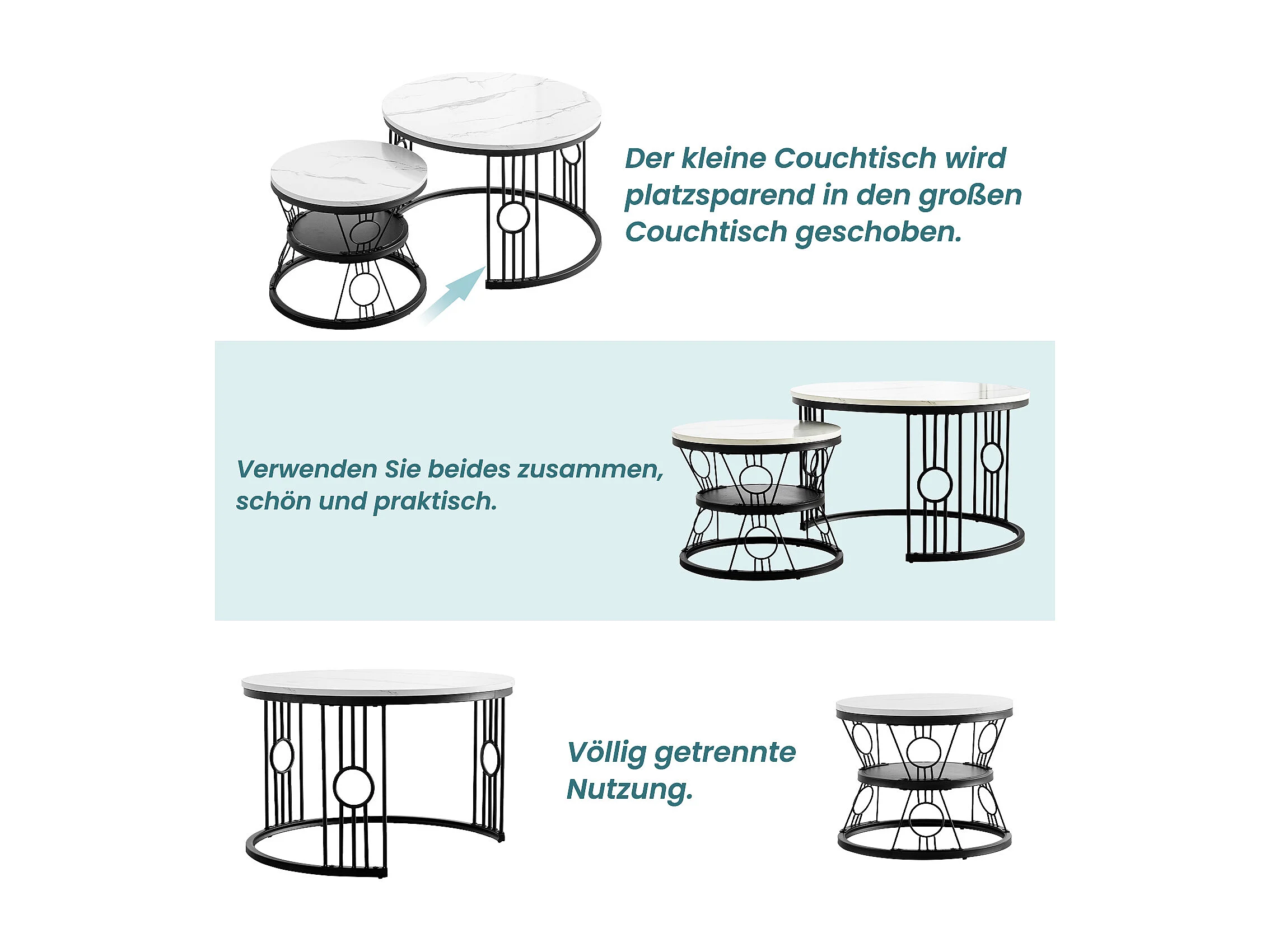 Der kleine Couchtisch wird platzsparend in den großen Couchtisch geschoben.

Verwenden Sie beides zusammen, schön und praktisch.

Völlig getrennte Nutzung.