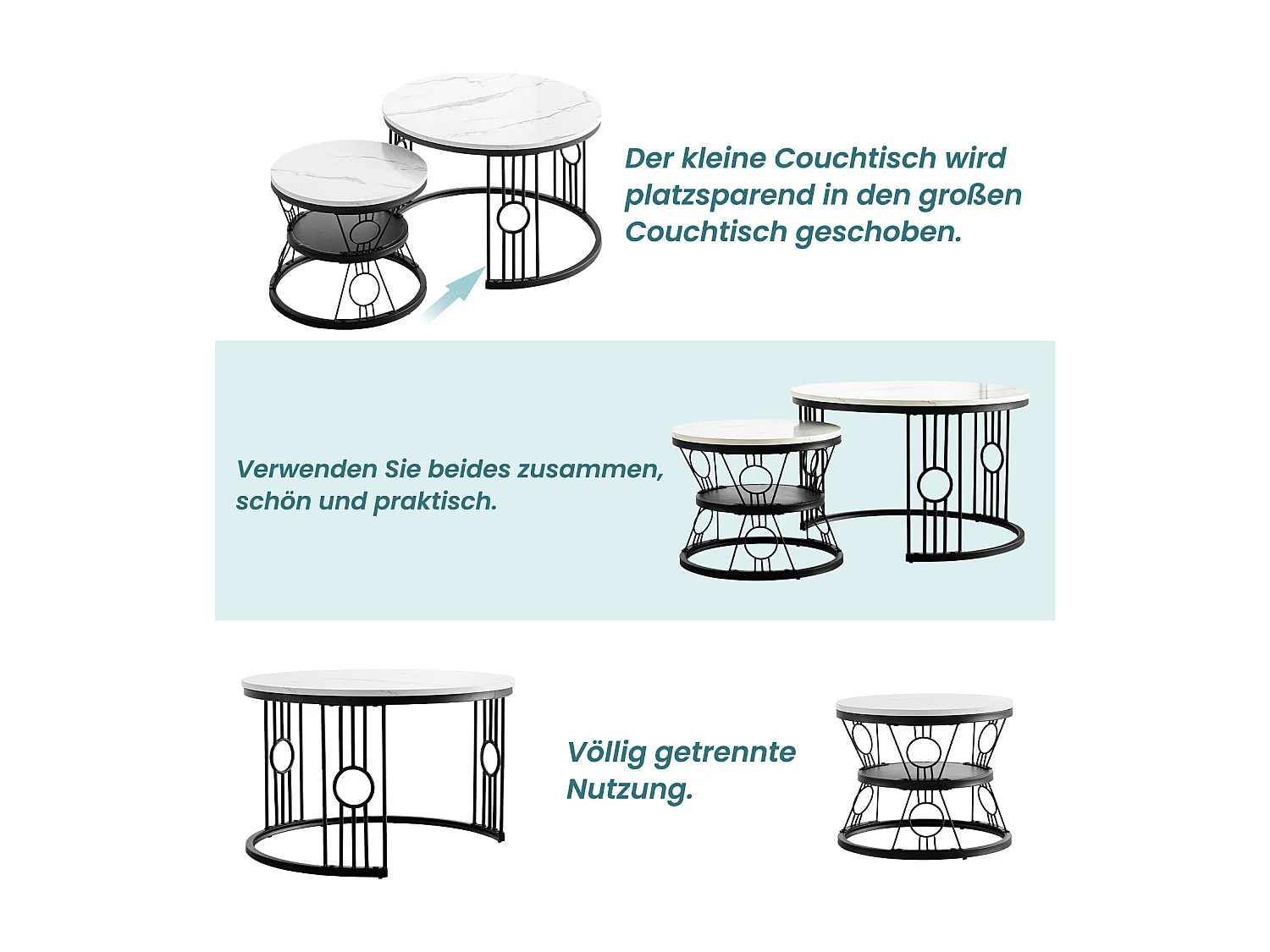 Der kleine Couchtisch wird platzsparend in den großen Couchtisch geschoben.

Verwenden Sie beides zusammen, schön und praktisch.

Völlig getrennte Nutzung.