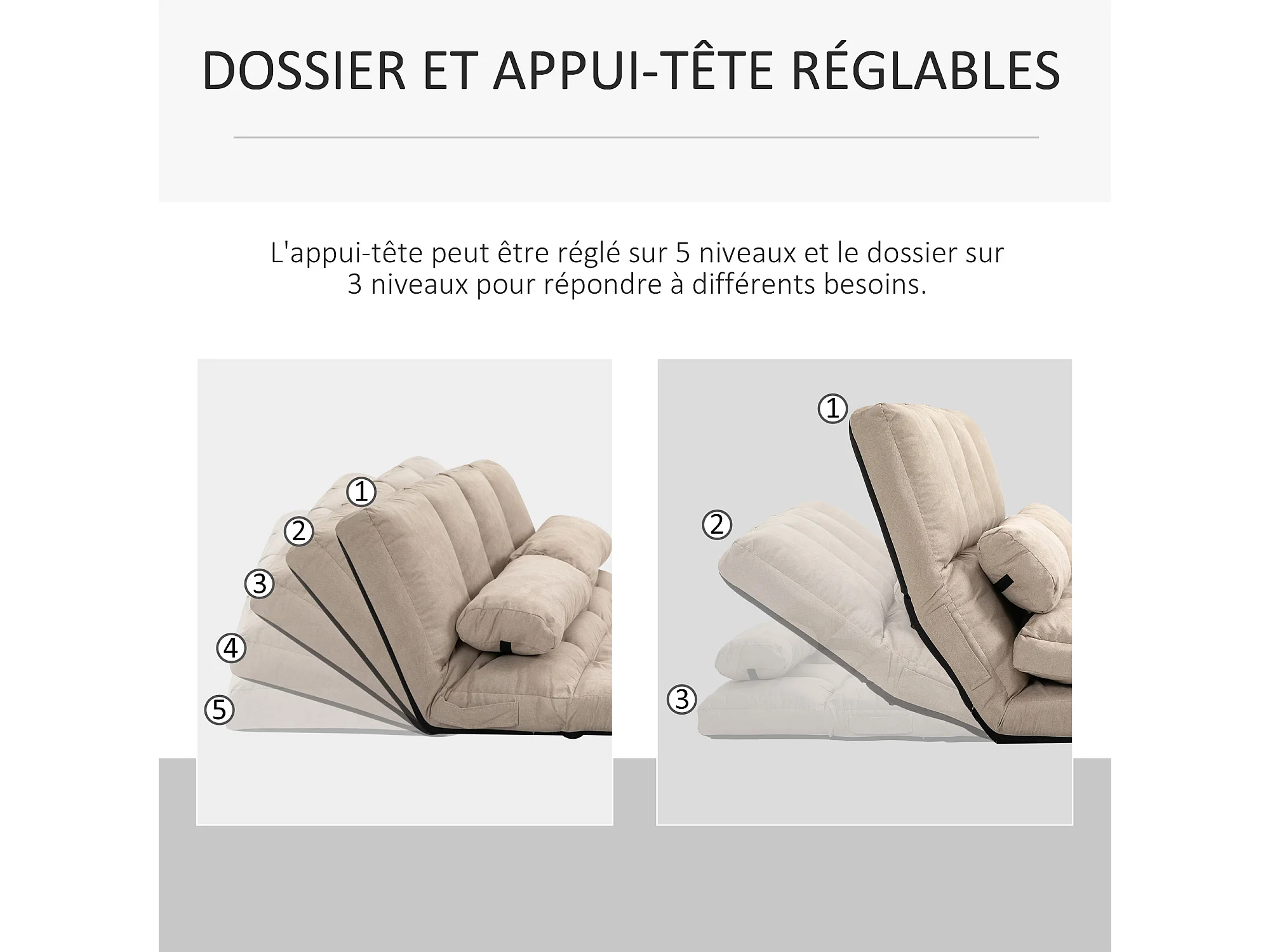 DOSSIER ET APPUI-TÊTE RÉGLABLES

L'appui-tête peut être réglé sur 5 niveaux et le dossier sur 3 niveaux pour répondre à différents besoins.

1
2
3
4
5

1
2
3