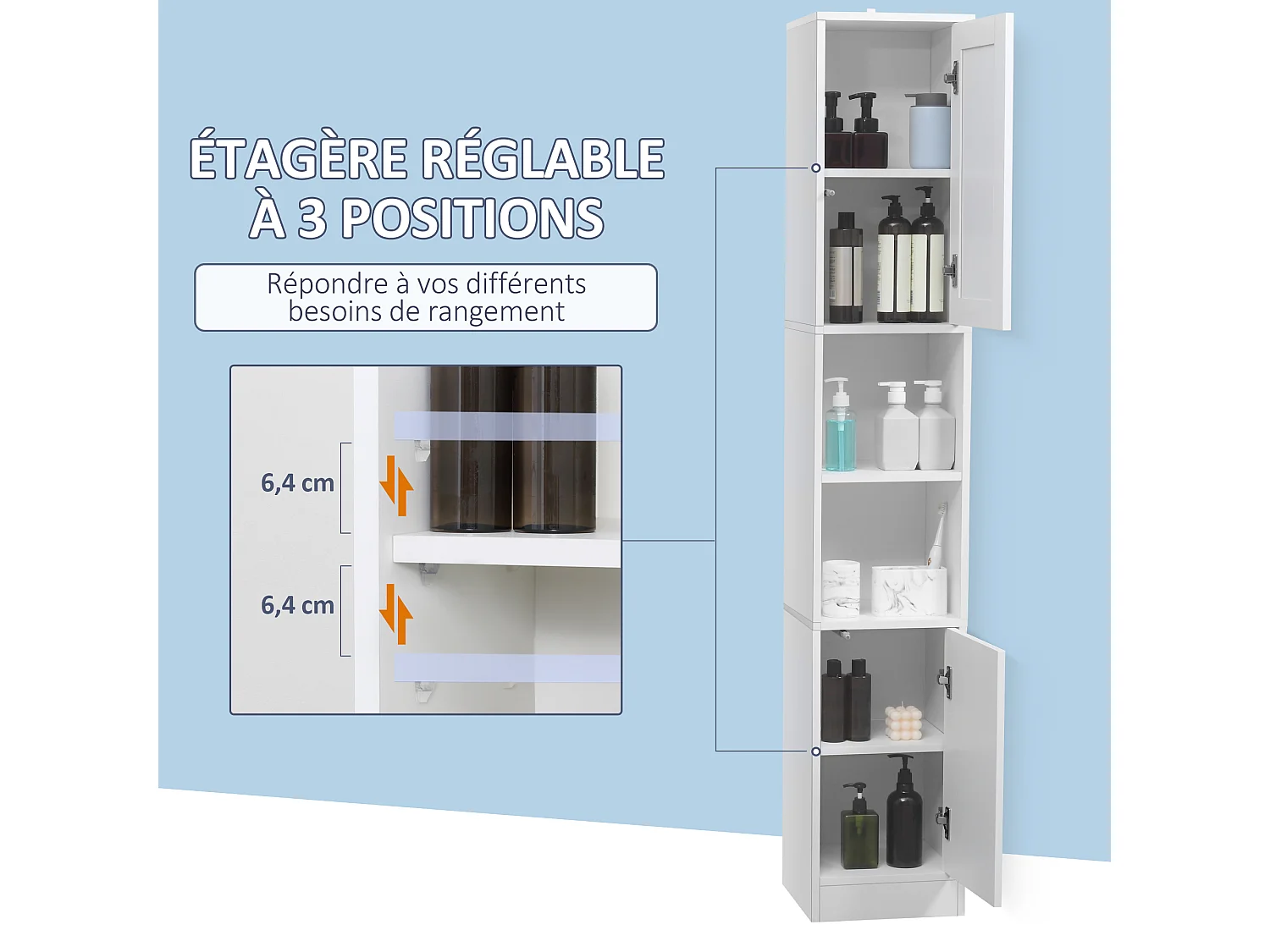 ÉTAGÈRE RÉGLABLE À 3 POSITIONS

Répondre à vos différents besoins de rangement

6,4 cm

6,4 cm