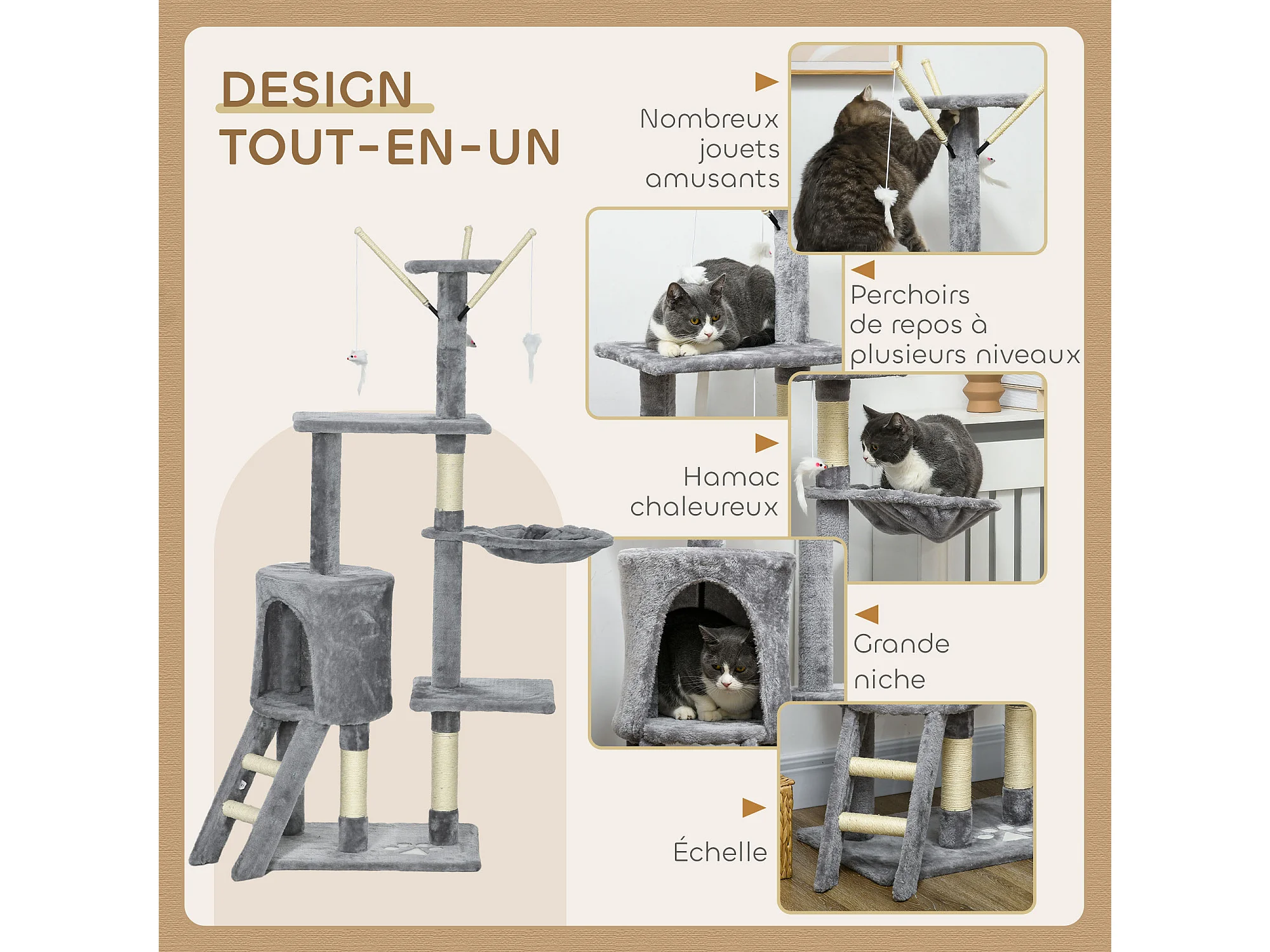 DESIGN
TOUT-EN-UN

Nombreux jouets amusants

Perchoirs de repos à plusieurs niveaux

Hamac chaleureux

Grande niche

Échelle