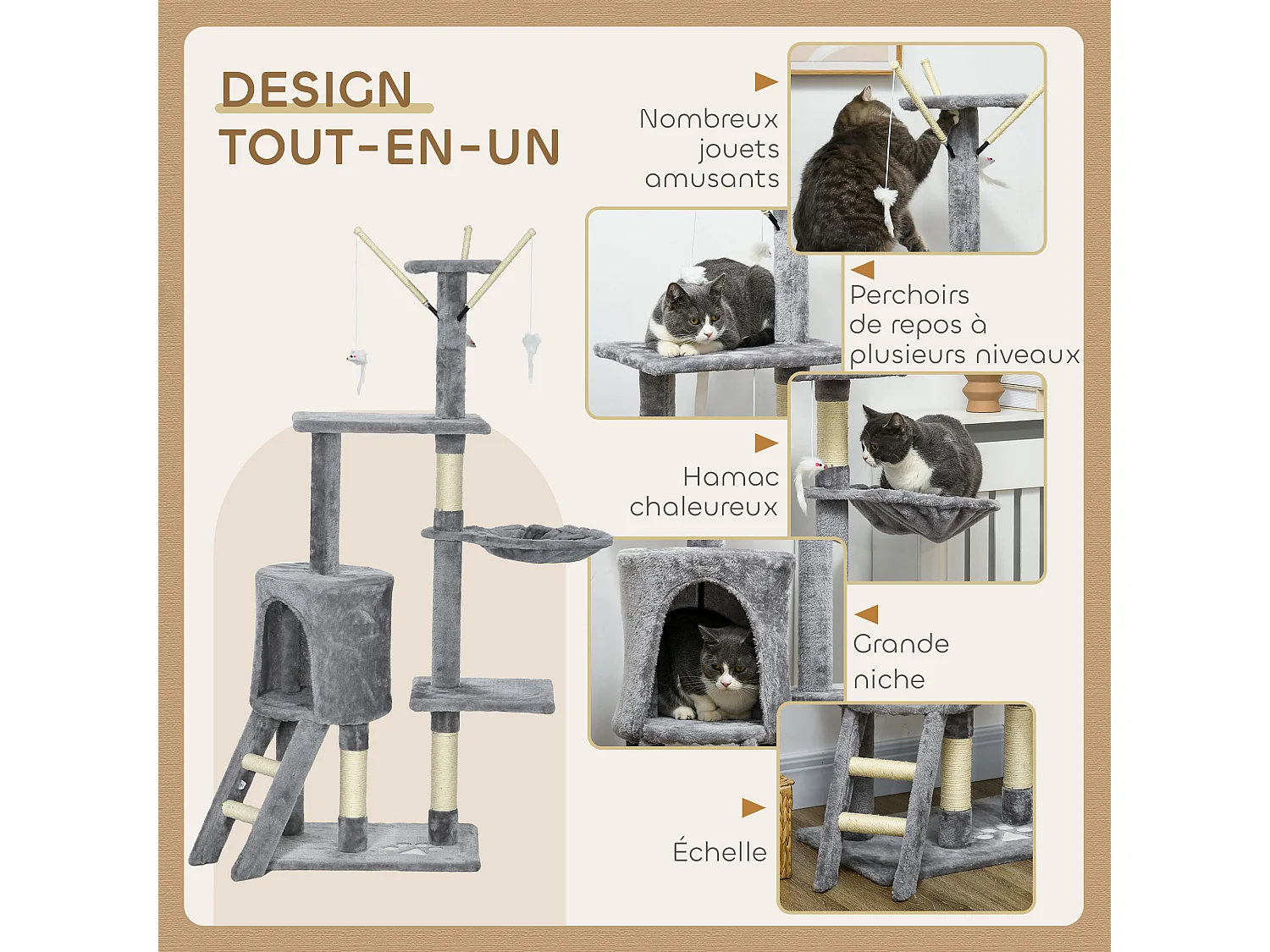 DESIGN
TOUT-EN-UN

Nombreux jouets amusants

Perchoirs de repos à plusieurs niveaux

Hamac chaleureux

Grande niche

Échelle