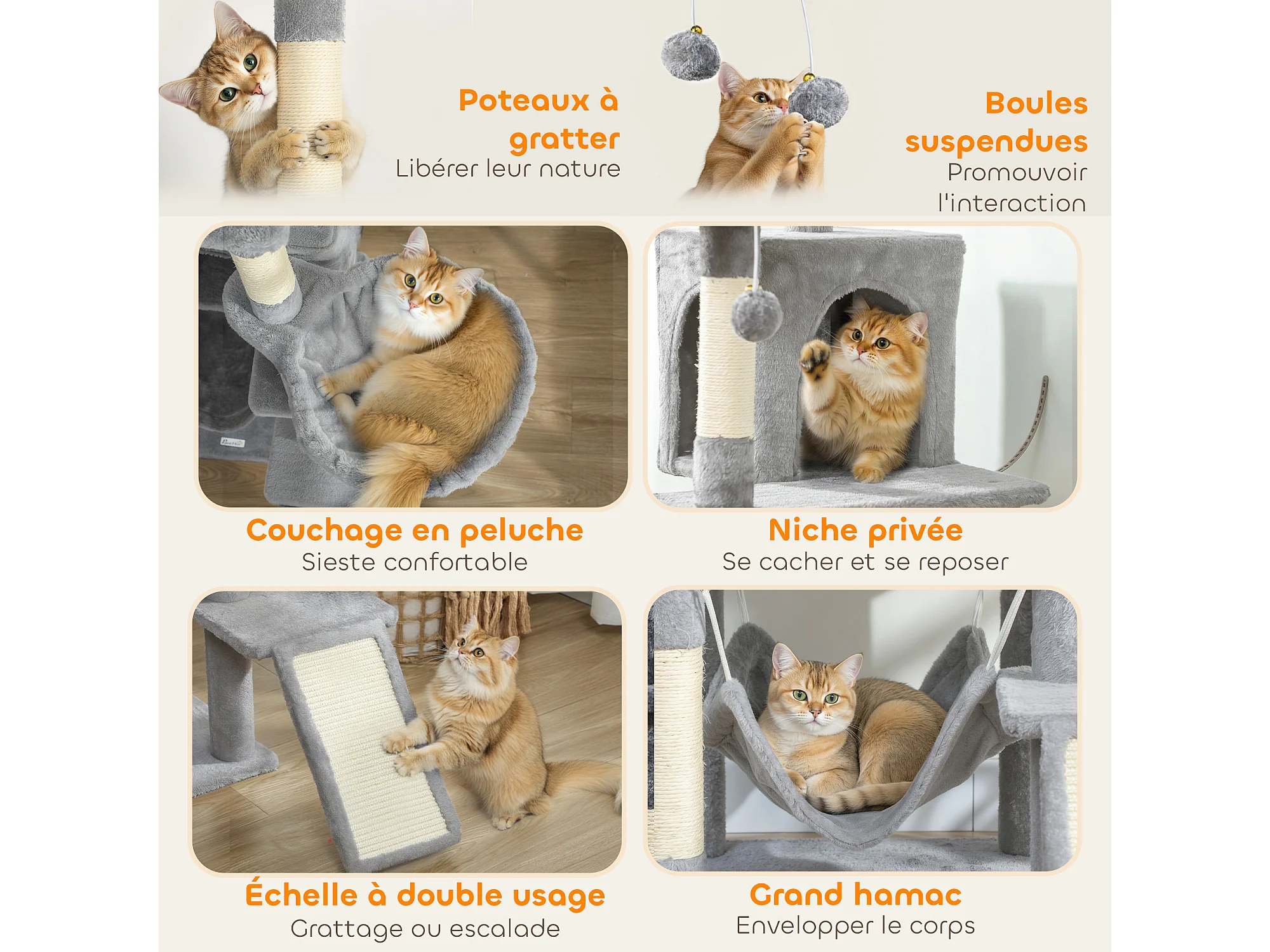 Poteaux à gratter
Libérer leur nature

Boules suspendues
Promouvoir l'interaction

Couchage en peluche
Sieste confortable

Niche privée
Se cacher et se reposer

Échelle à double usage
Grattage ou escalade

Grand hamac
Envelopper le corps