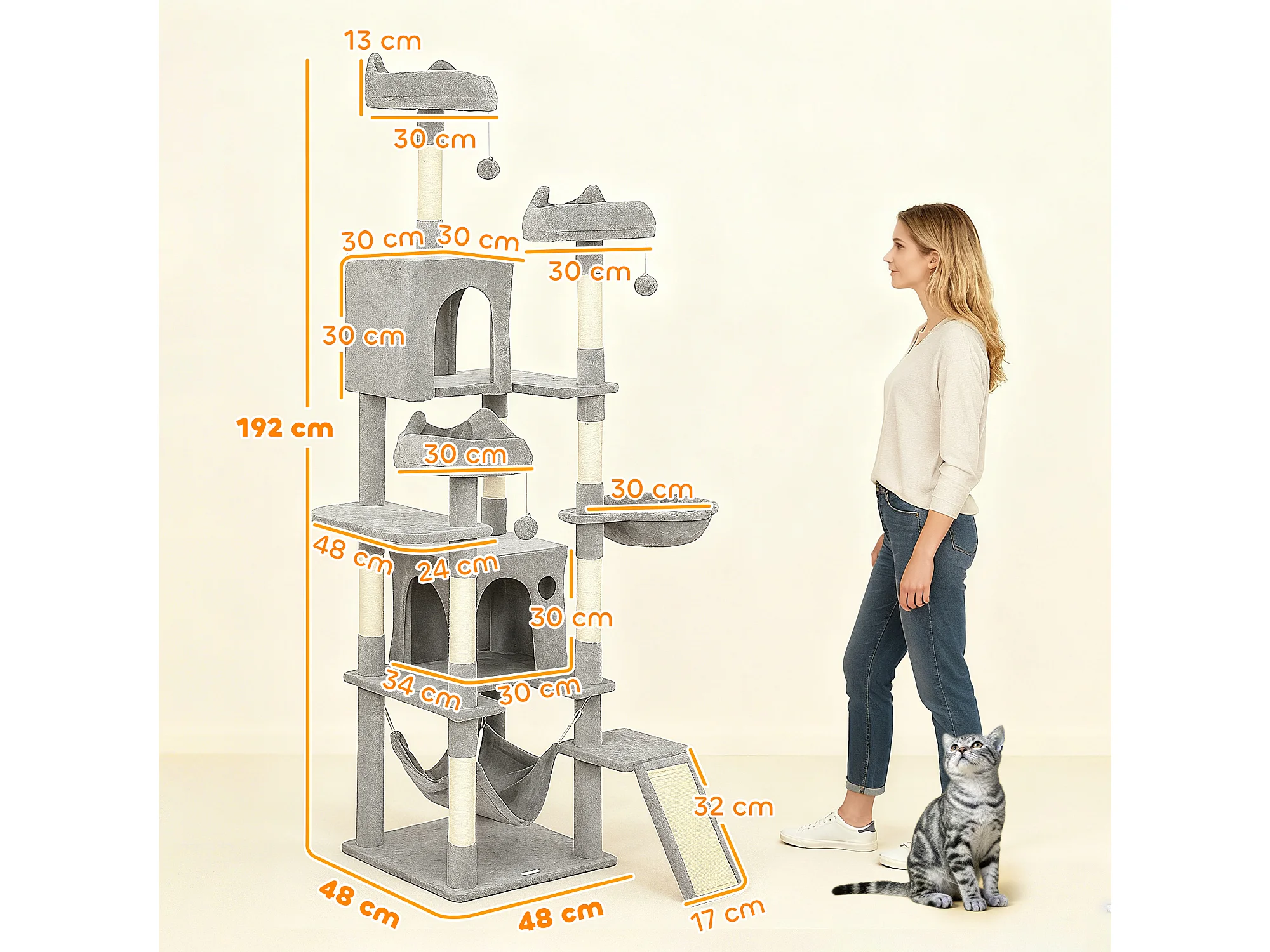 13 cm
30 cm
30 cm
30 cm
30 cm
30 cm
192 cm
30 cm
30 cm
48 cm
24 cm
30 cm
34 cm
30 cm
32 cm
48 cm
48 cm
17 cm