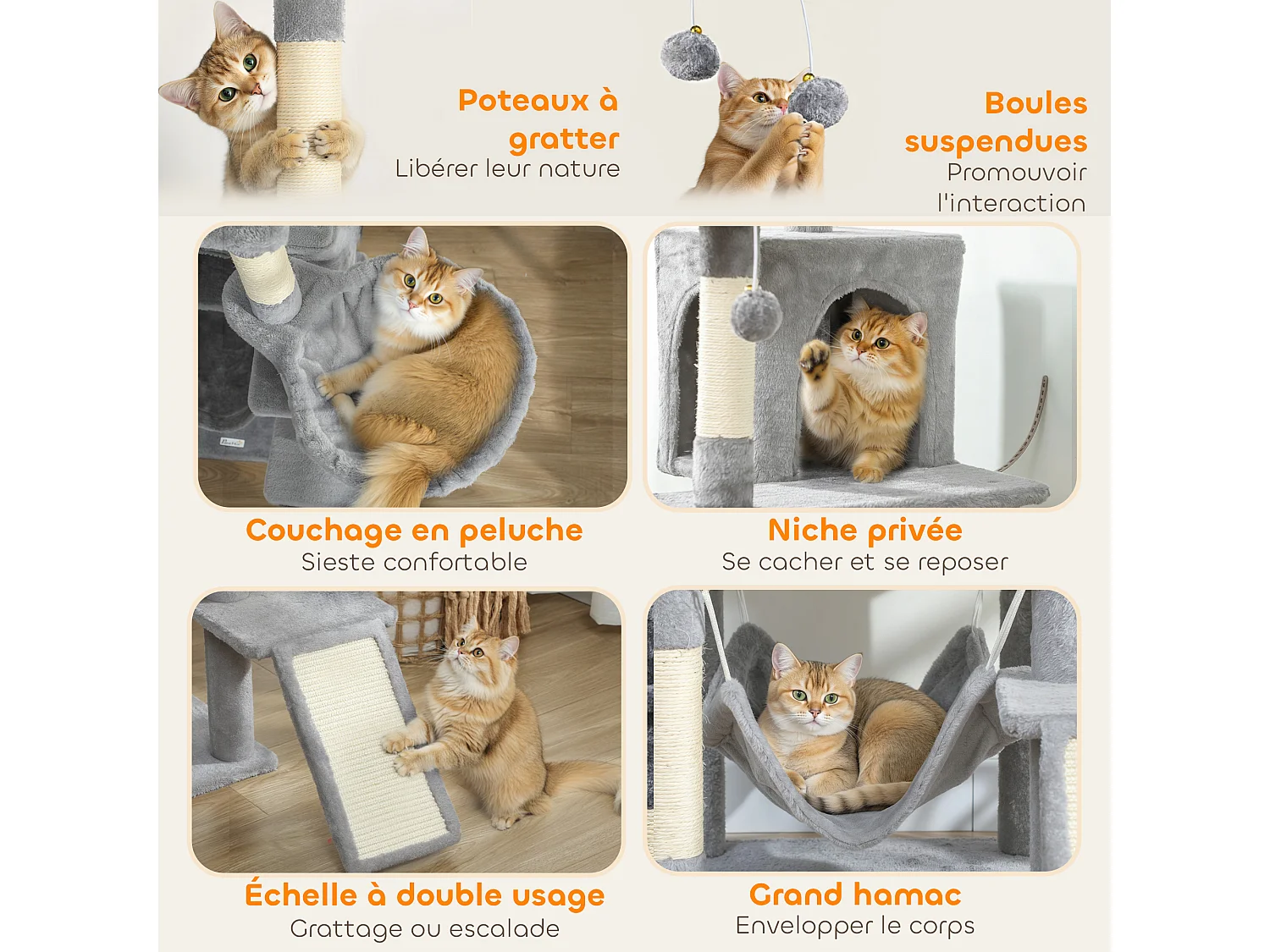 Poteaux à gratter
Libérer leur nature

Boules suspendues
Promouvoir l'interaction

Couchage en peluche
Sieste confortable

Niche privée
Se cacher et se reposer

Échelle à double usage
Grattage ou escalade

Grand hamac
Envelopper le corps