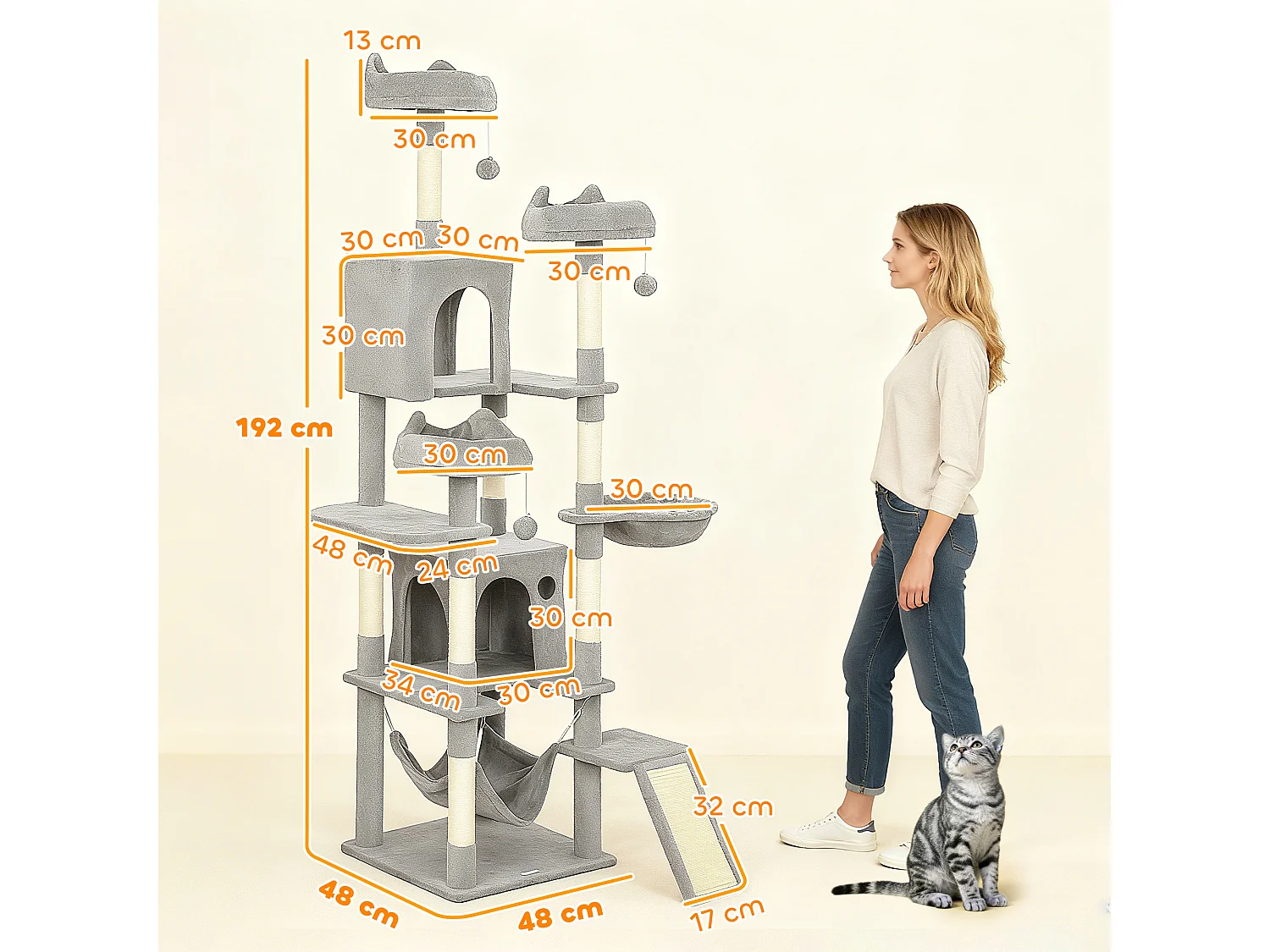 13 cm

30 cm

30 cm 30 cm

30 cm

30 cm

192 cm

30 cm

30 cm

48 cm

24 cm

30 cm

34 cm

30 cm

32 cm

48 cm

48 cm

17 cm