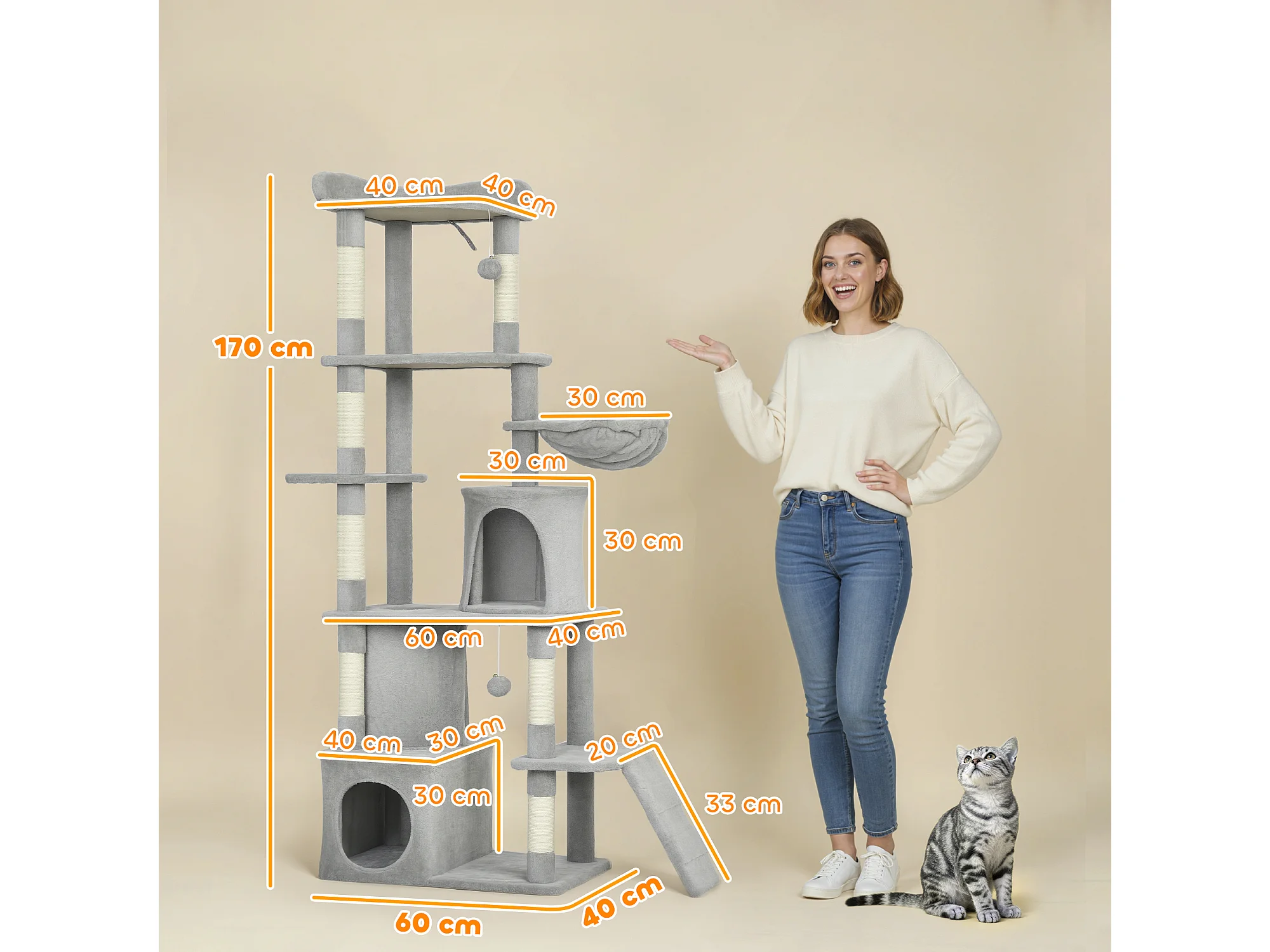 40 cm
40 cm
170 cm
30 cm
30 cm
30 cm
60 cm
40 cm
40 cm
30 cm
20 cm
30 cm
33 cm
60 cm
40 cm