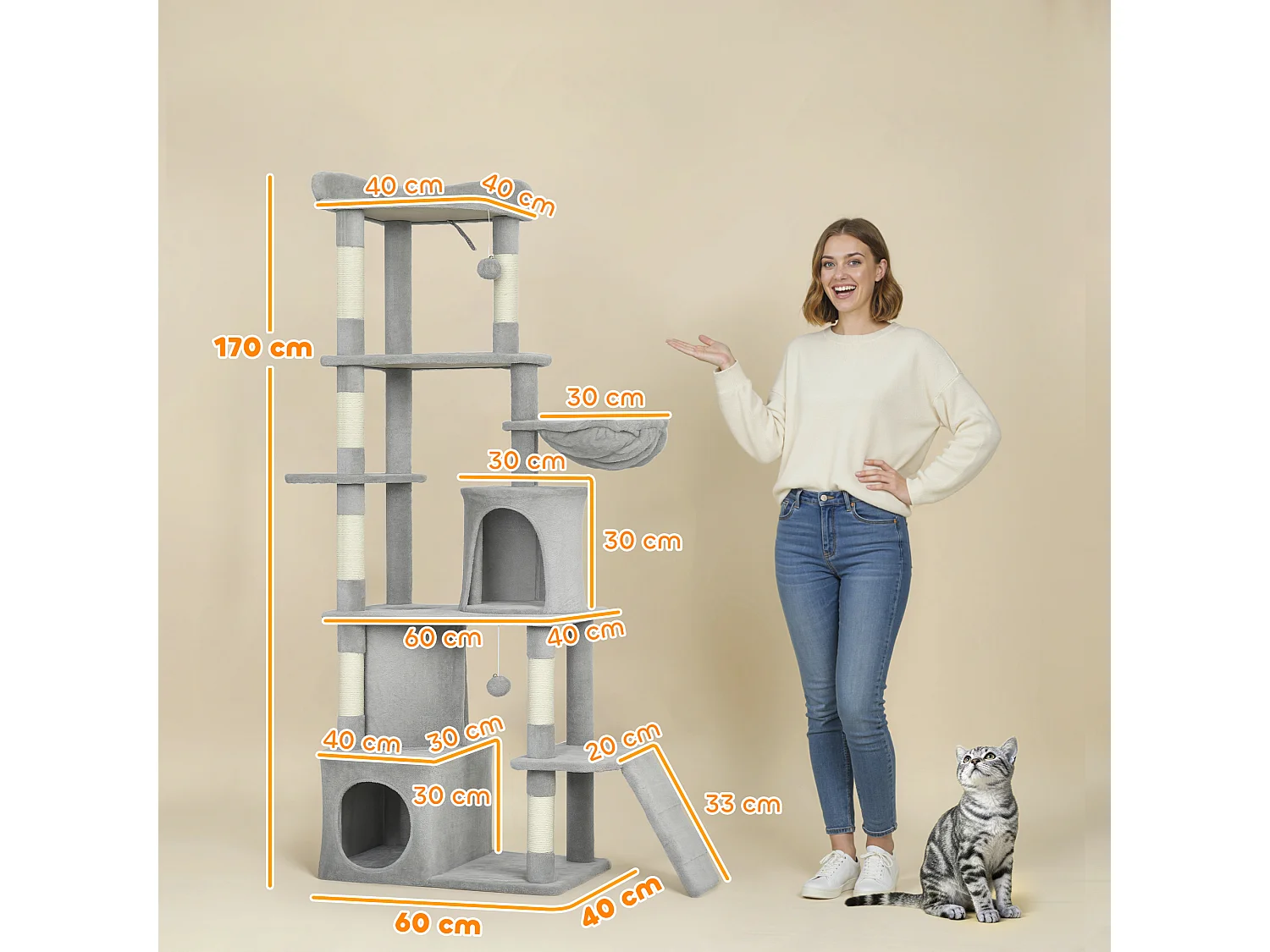 40 cm
40 cm
170 cm
30 cm
30 cm
30 cm
60 cm
40 cm
40 cm
30 cm
20 cm
30 cm
33 cm
60 cm
40 cm