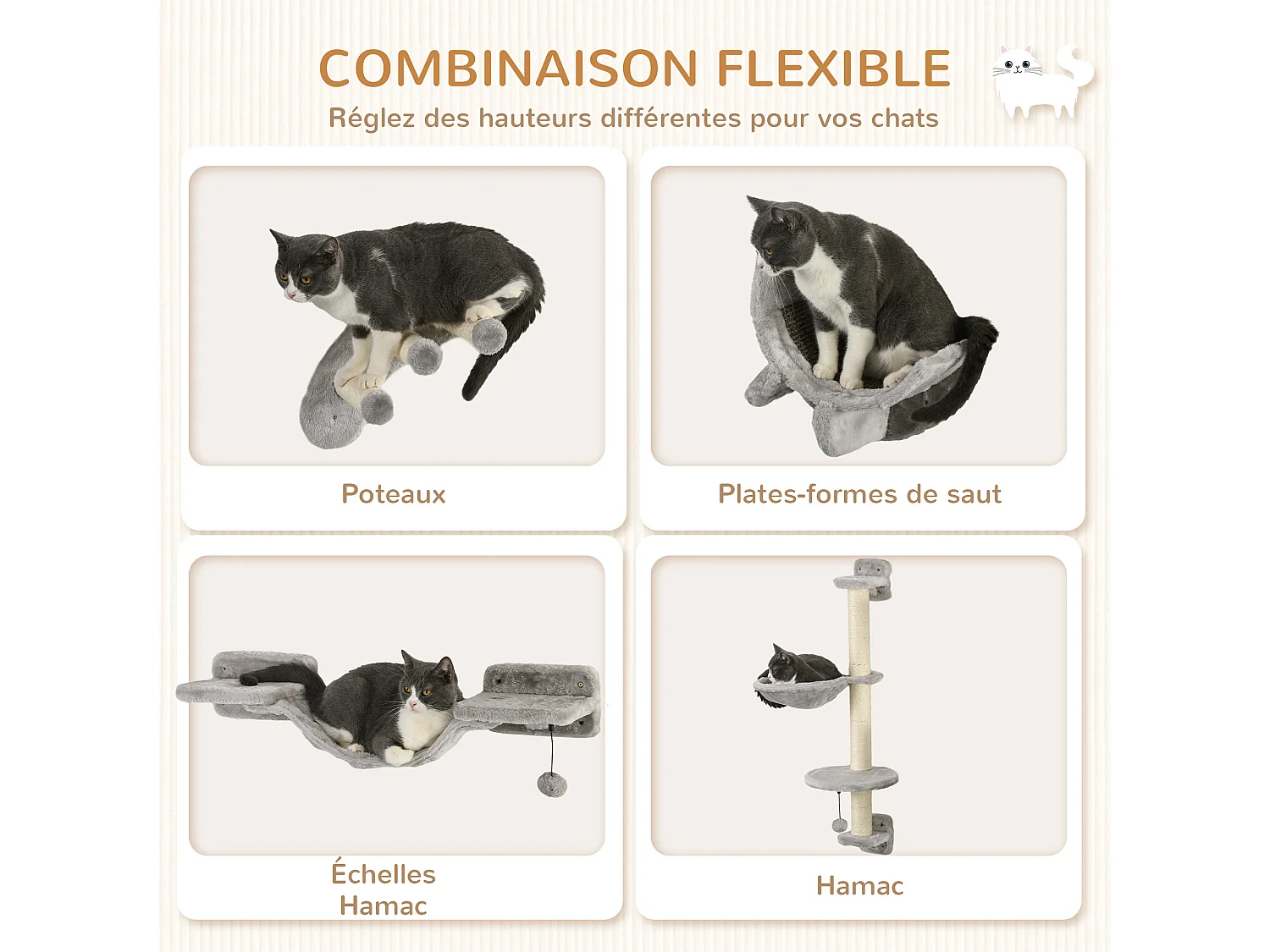 COMBINAISON FLEXIBLE
Réglez des hauteurs différentes pour vos chats

Poteaux

Plates-formes de saut

Échelles
Hamac

Hamac