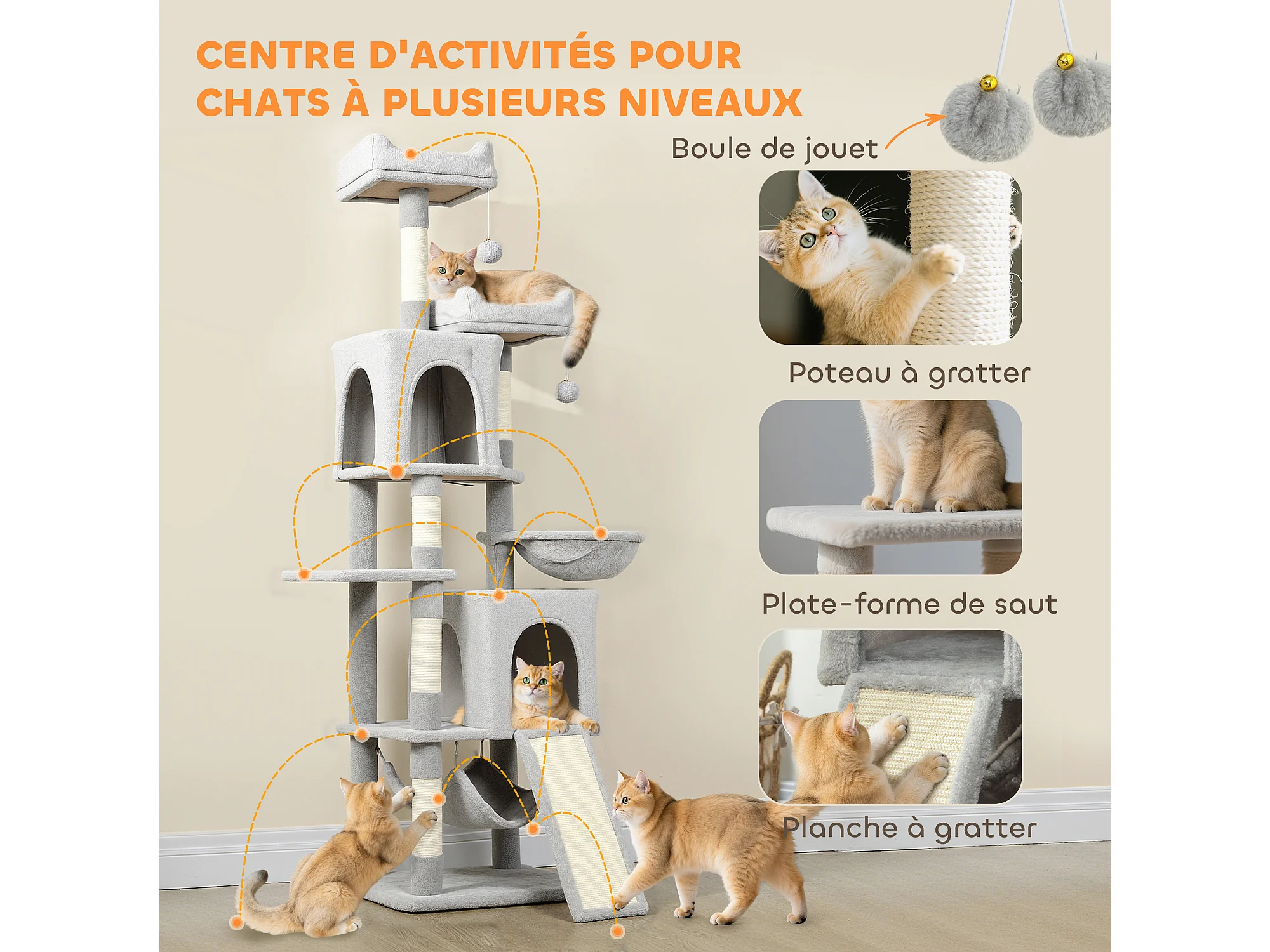 CENTRE D'ACTIVITÉS POUR CHATS À PLUSIEURS NIVEAUX

Boule de jouet

Poteau à gratter

Plate-forme de saut

Planche à gratter