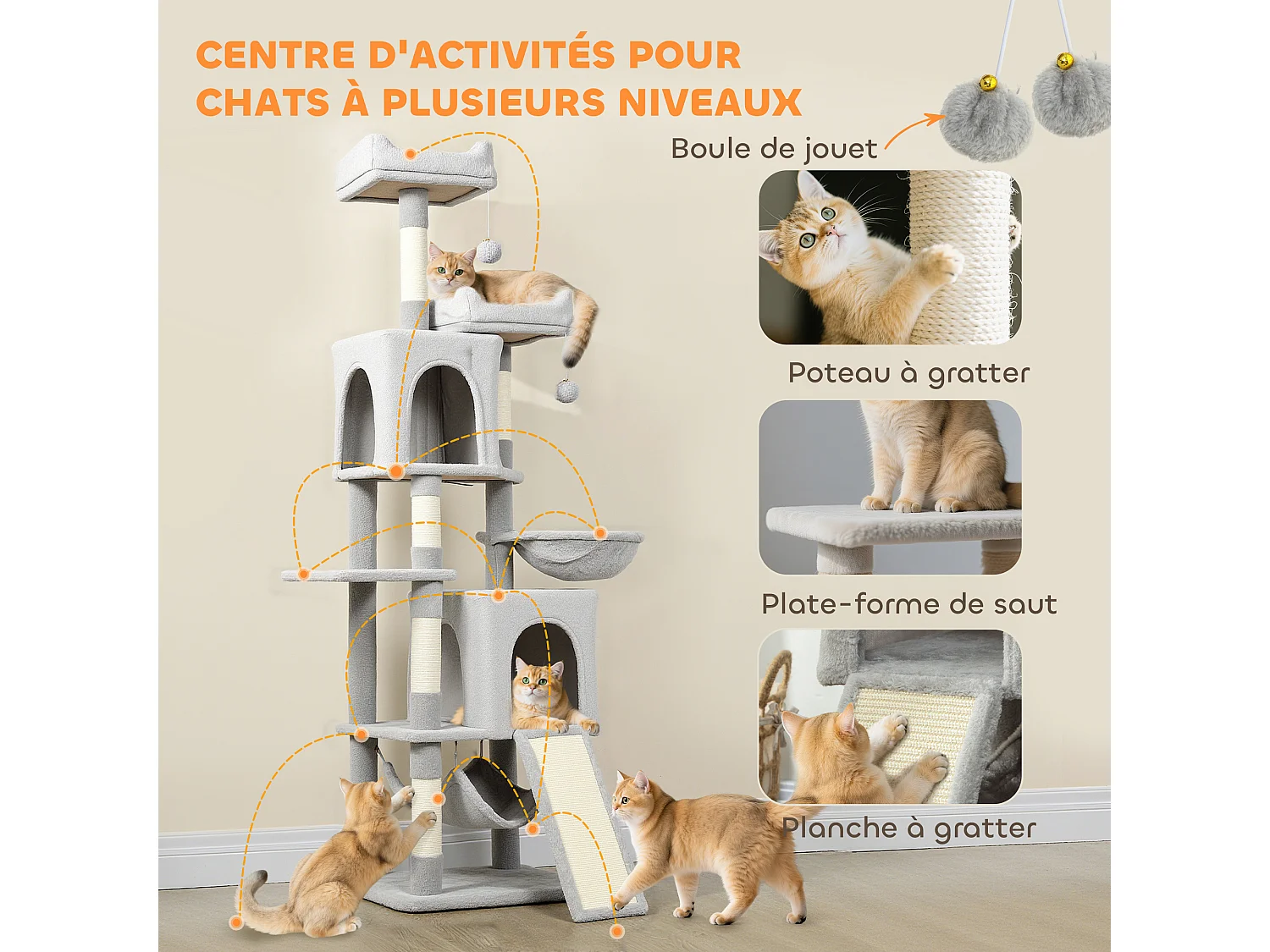 CENTRE D'ACTIVITÉS POUR CHATS À PLUSIEURS NIVEAUX

Boule de jouet

Poteau à gratter

Plate-forme de saut

Planche à gratter