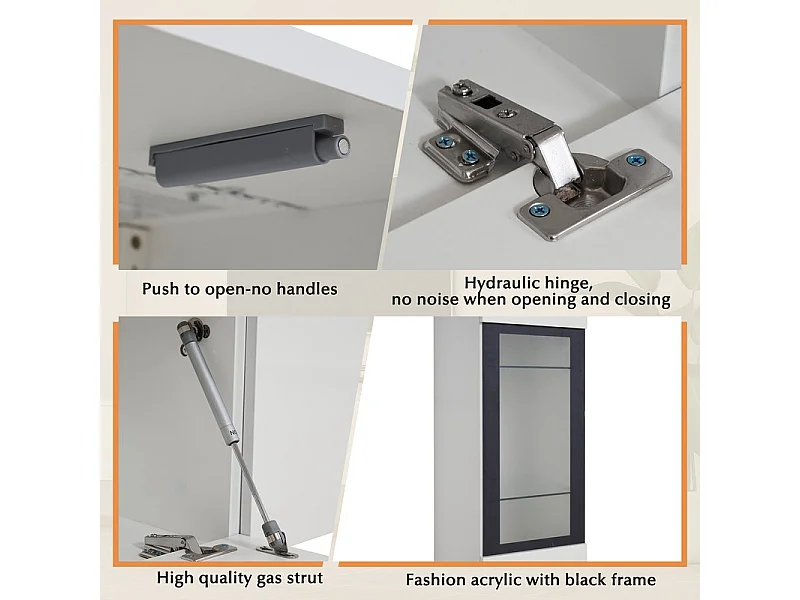 Push to open-no handles

Hydraulic hinge, no noise when opening and closing

High quality gas strut

Fashion acrylic with black frame