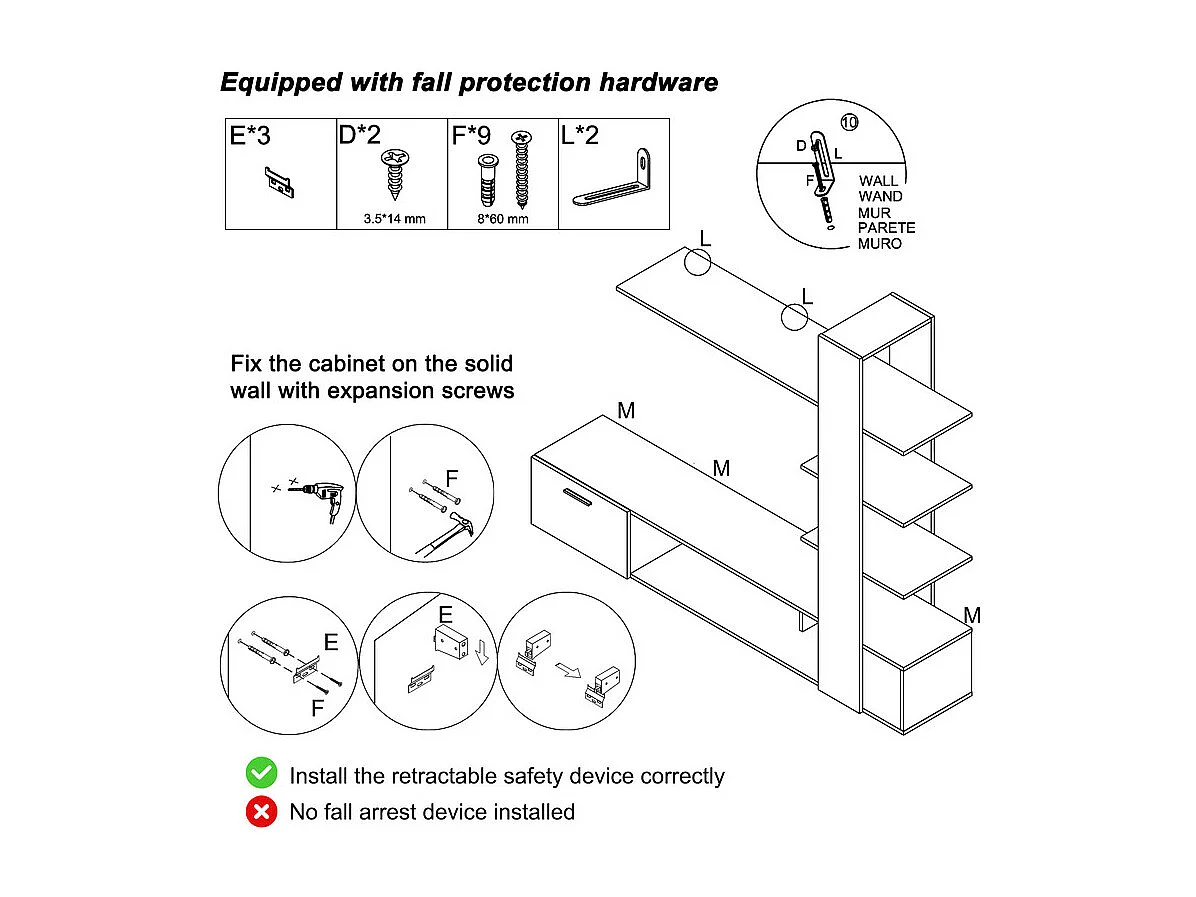 Equipped with fall protection hardware

| E*3 | D*2 | F*9 | L*2 |
|---|---|---|---|
| | 3.5*14 mm | 8*60 mm | |

10
D
L
F
WALL
WAND
MUR
PARETE
MURO

L
L

Fix the cabinet on the solid wall with expansion screws

M
M
M

F
E
F
E

Install the retractable safety device correctly
No fall arrest device installed