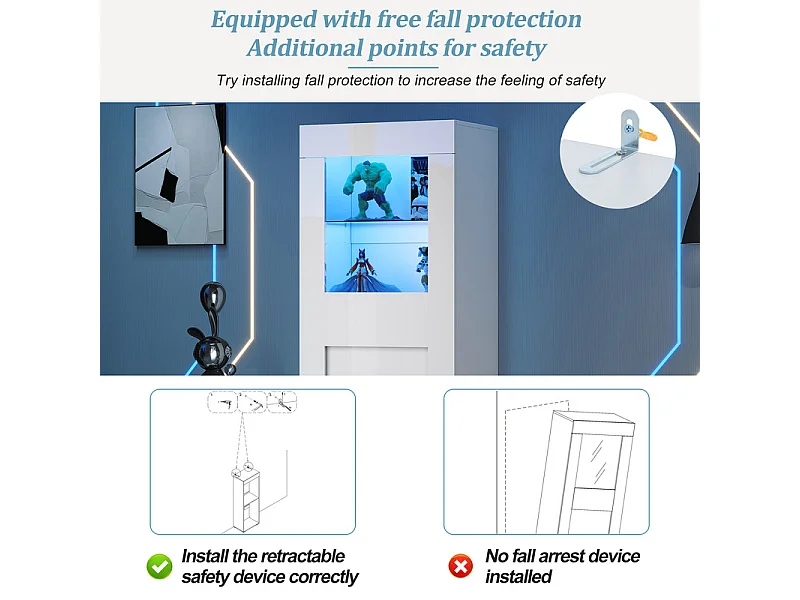 Equipped with free fall protection
Additional points for safety

Try installing fall protection to increase the feeling of safety

Install the retractable safety device correctly

No fall arrest device installed