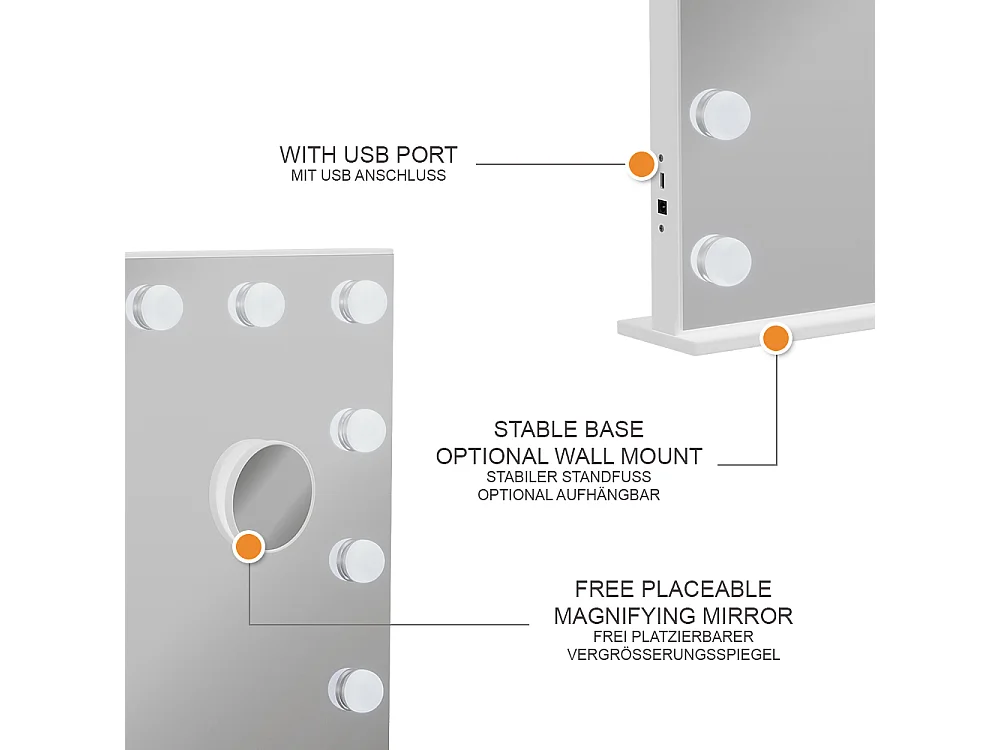 WITH USB PORT
MIT USB ANSCHLUSS

STABLE BASE
OPTIONAL WALL MOUNT
STABILER STANDFUSS
OPTIONAL AUFHÄNGBAR

FREE PLACEABLE
MAGNIFYING MIRROR
FREI PLATZIERBARER
VERGRÖSSERUNGSSPIEGEL