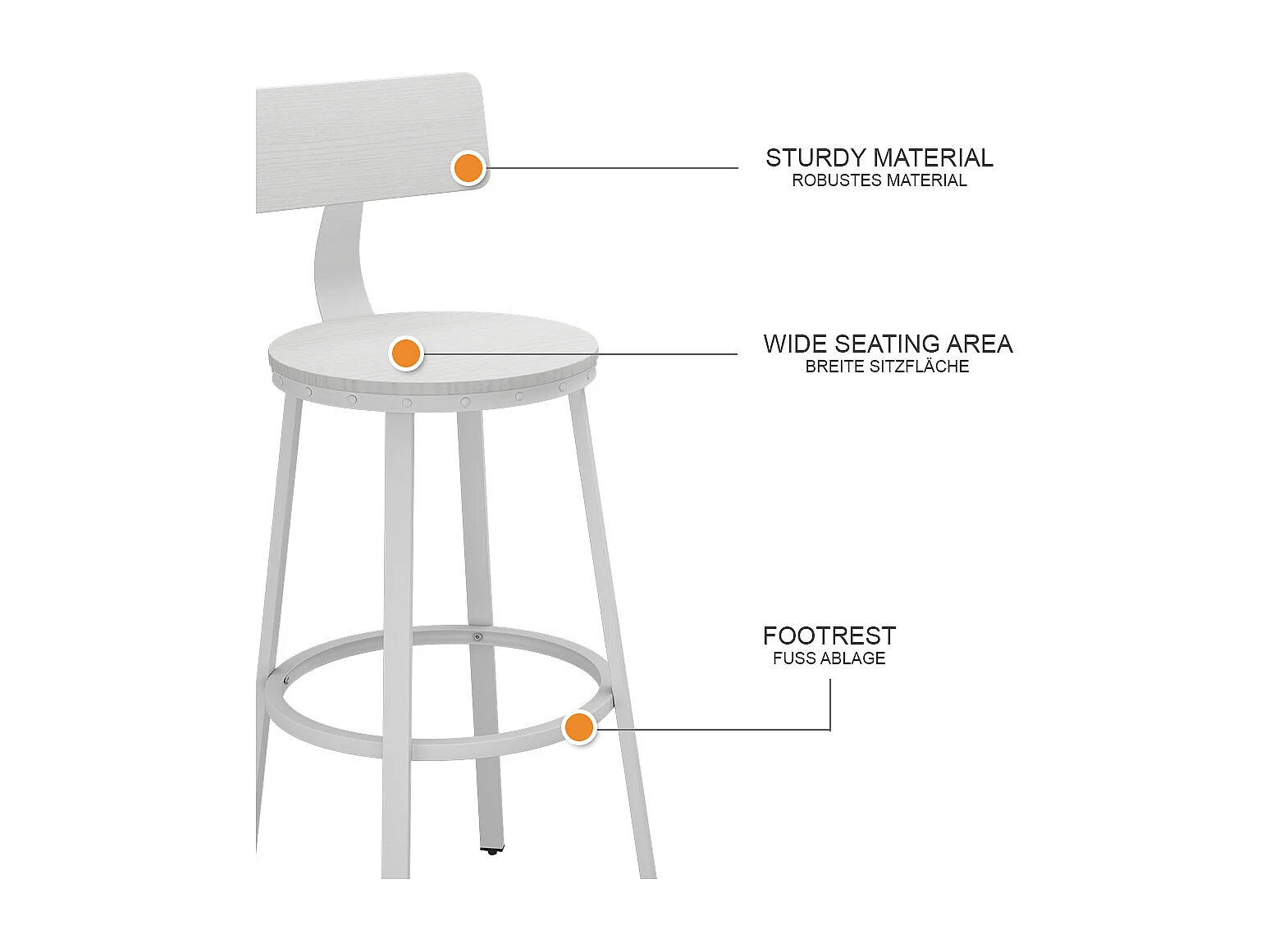 STURDY MATERIAL
ROBUSTES MATERIAL

WIDE SEATING AREA
BREITE SITZFLÄCHE

FOOTREST
FUSS ABLAGE