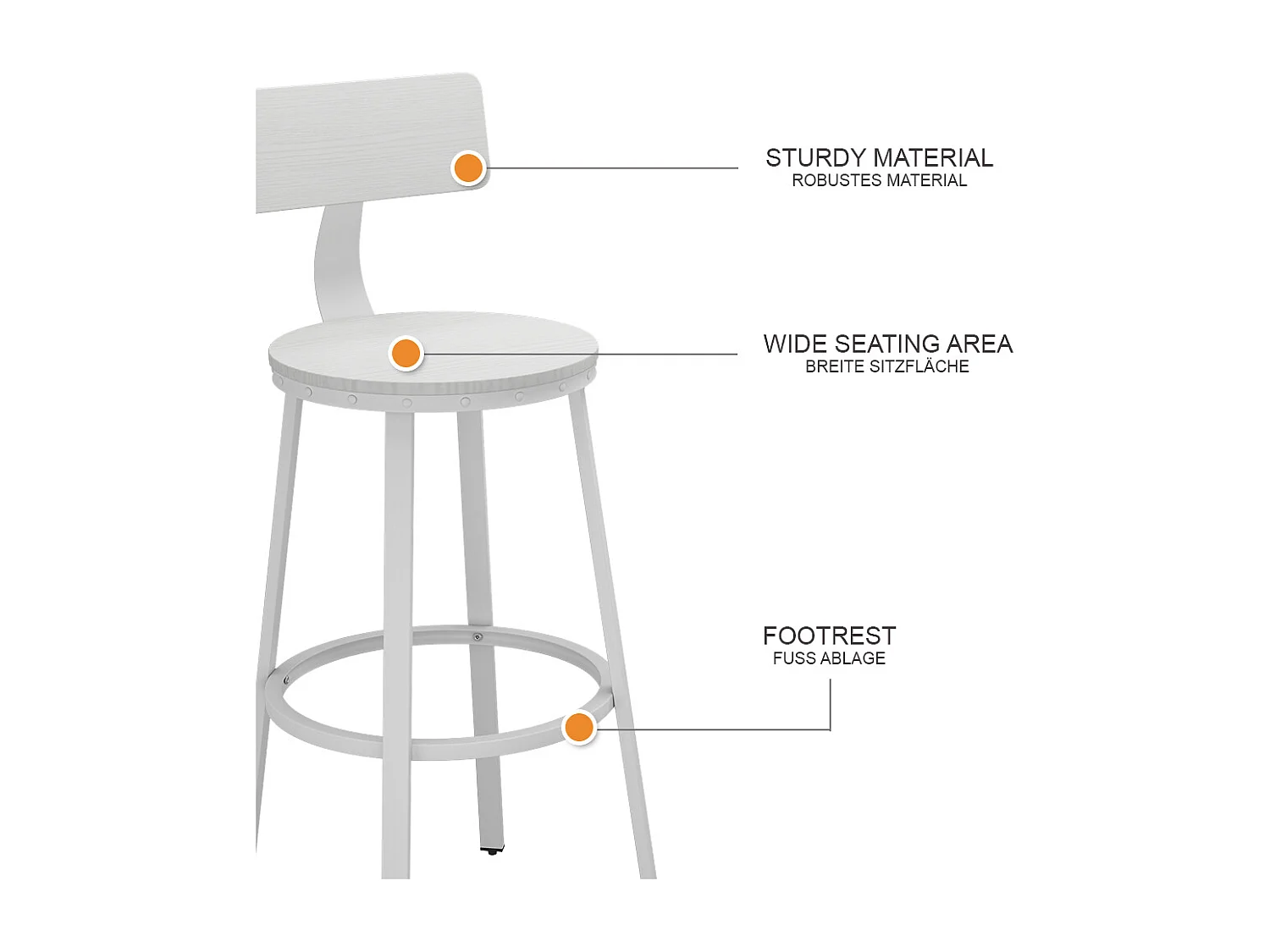 STURDY MATERIAL
ROBUSTES MATERIAL

WIDE SEATING AREA
BREITE SITZFLÄCHE

FOOTREST
FUSS ABLAGE