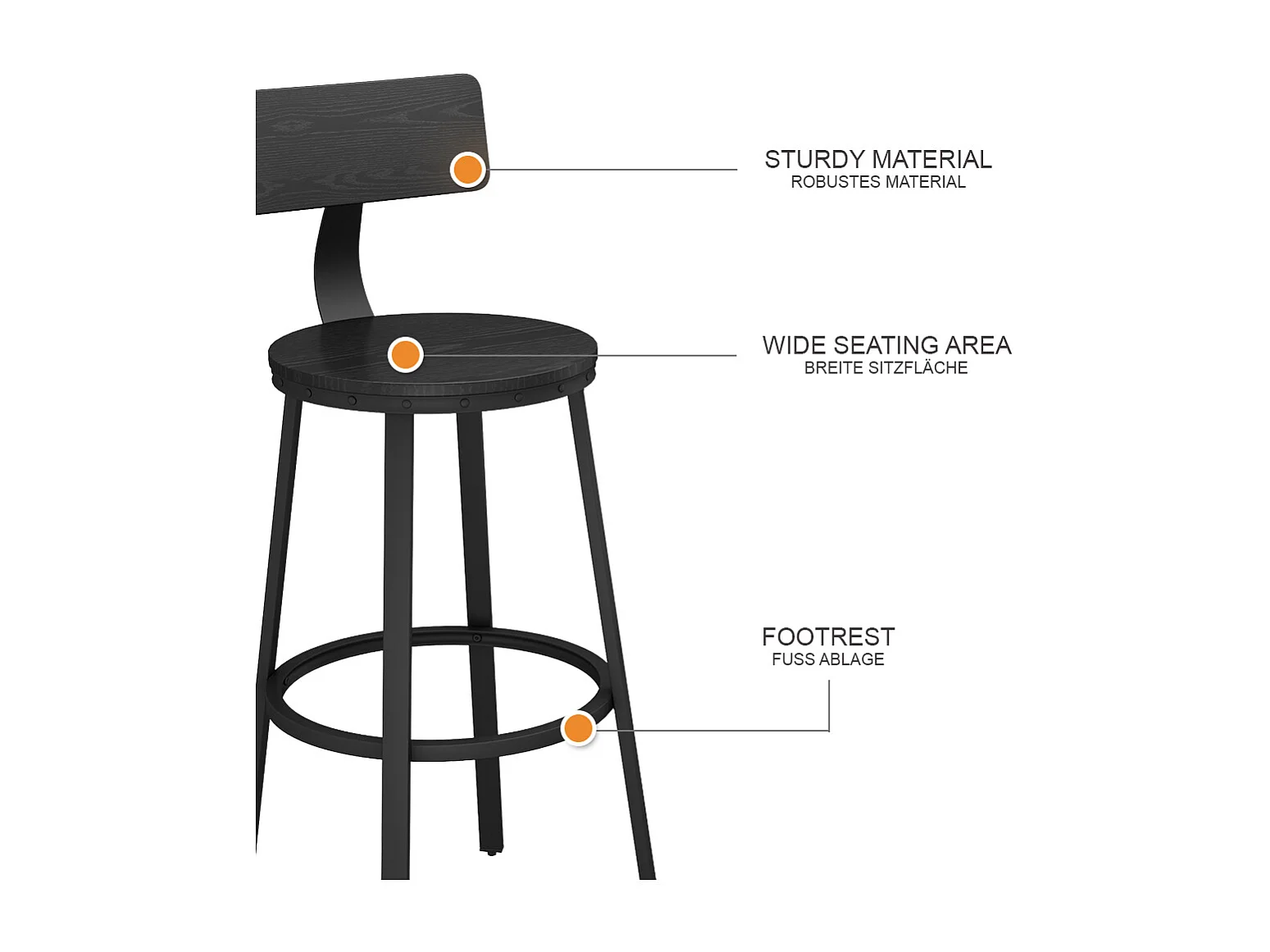 STURDY MATERIAL
ROBUSTES MATERIAL

WIDE SEATING AREA
BREITE SITZFLÄCHE

FOOTREST
FUSS ABLAGE