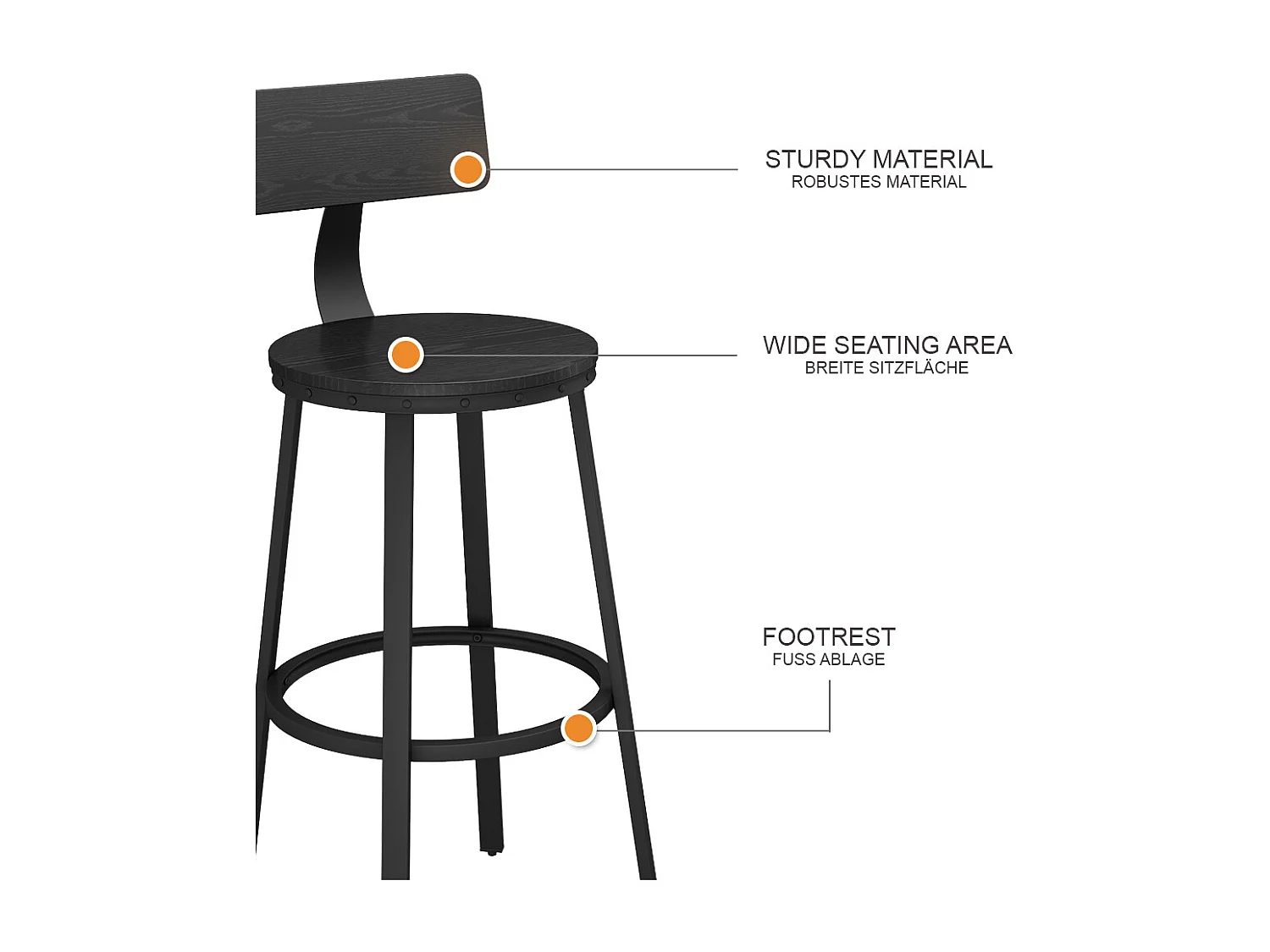 STURDY MATERIAL
ROBUSTES MATERIAL

WIDE SEATING AREA
BREITE SITZFLÄCHE

FOOTREST
FUSS ABLAGE