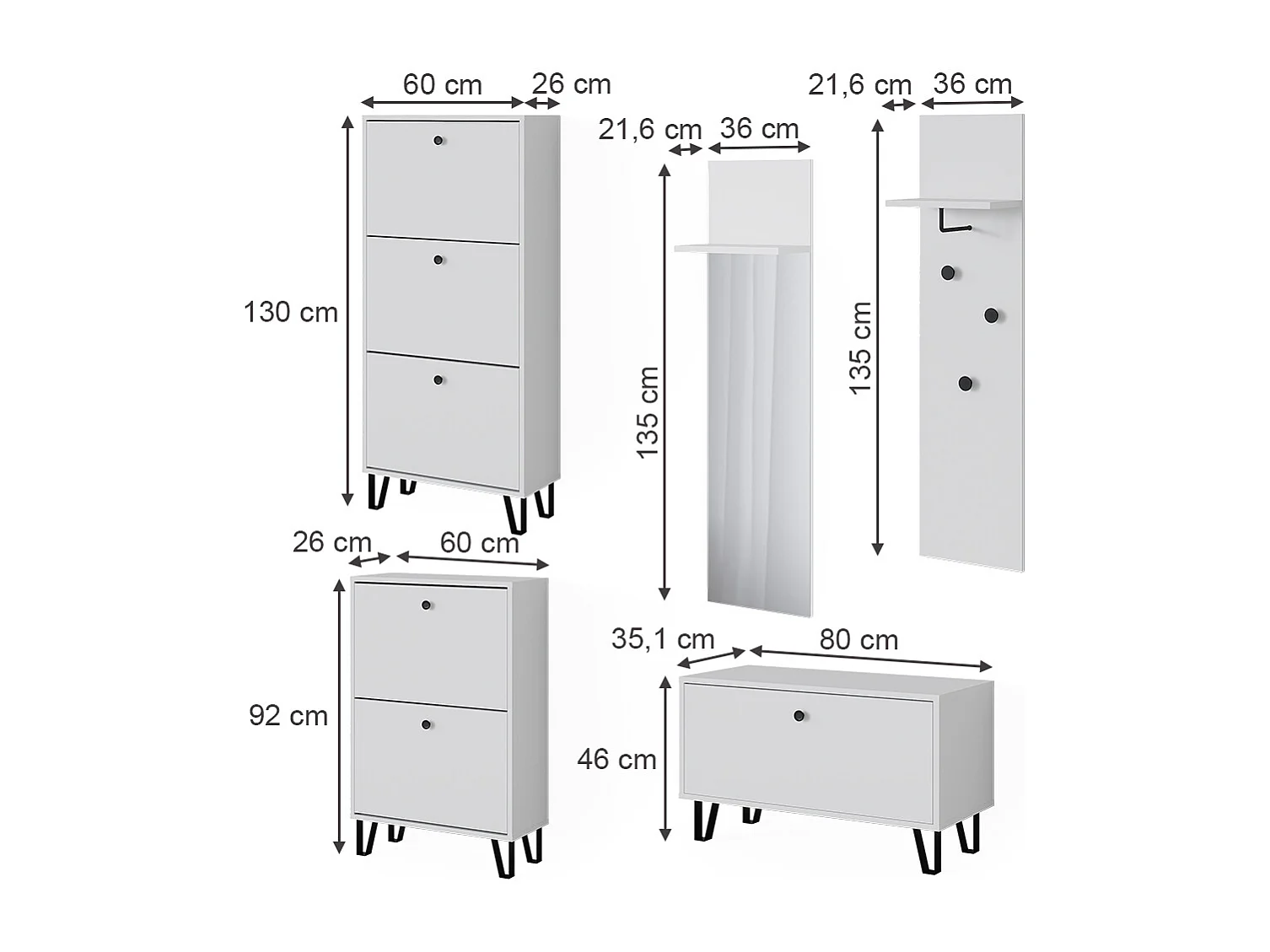 60 cm
26 cm
130 cm

21,6 cm
36 cm
135 cm

21,6 cm
36 cm
135 cm

26 cm
60 cm
92 cm

35,1 cm
80 cm
46 cm