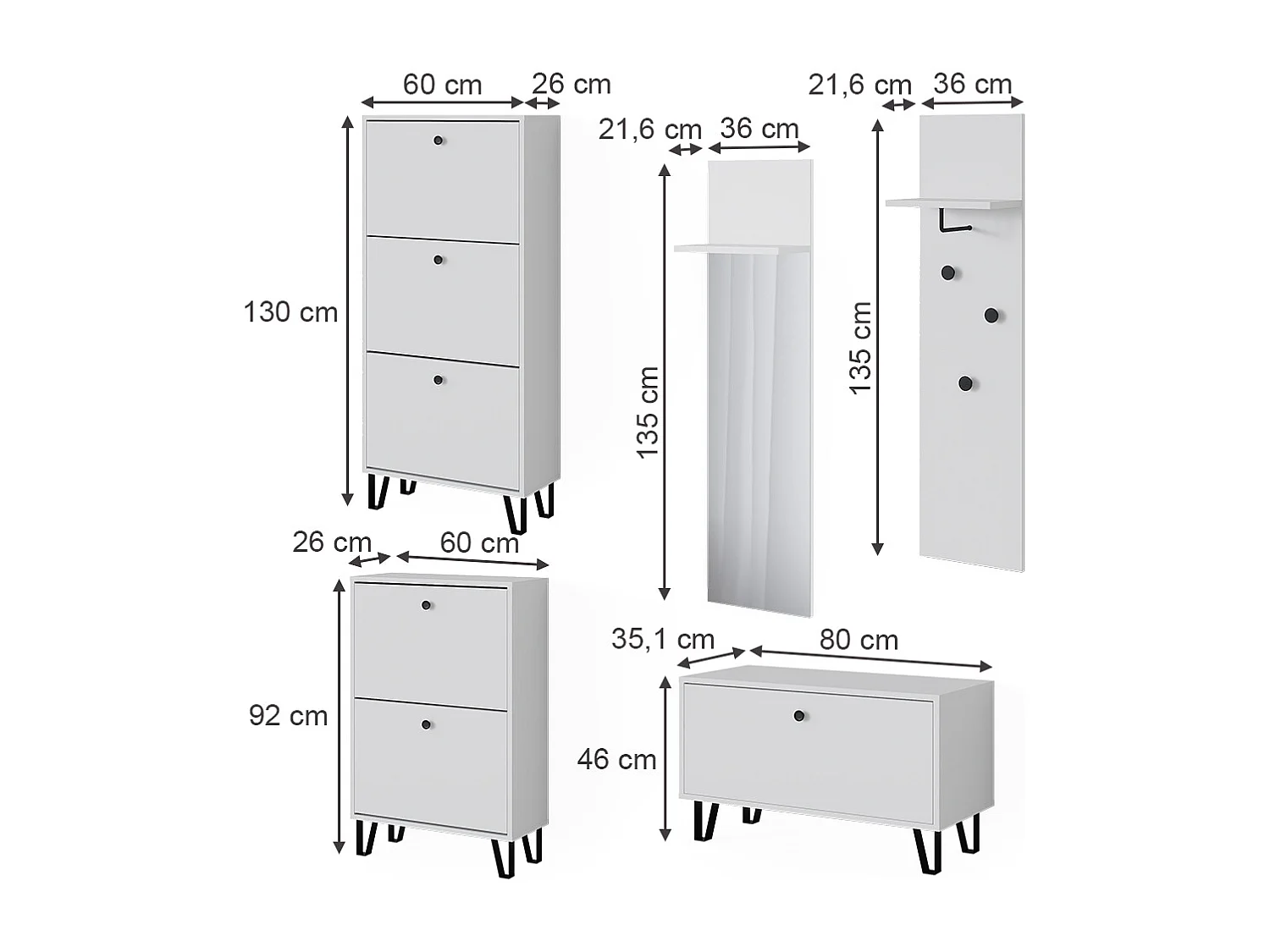 60 cm
26 cm
130 cm

21,6 cm
36 cm
135 cm

21,6 cm
36 cm
135 cm

26 cm
60 cm
92 cm

35,1 cm
80 cm
46 cm