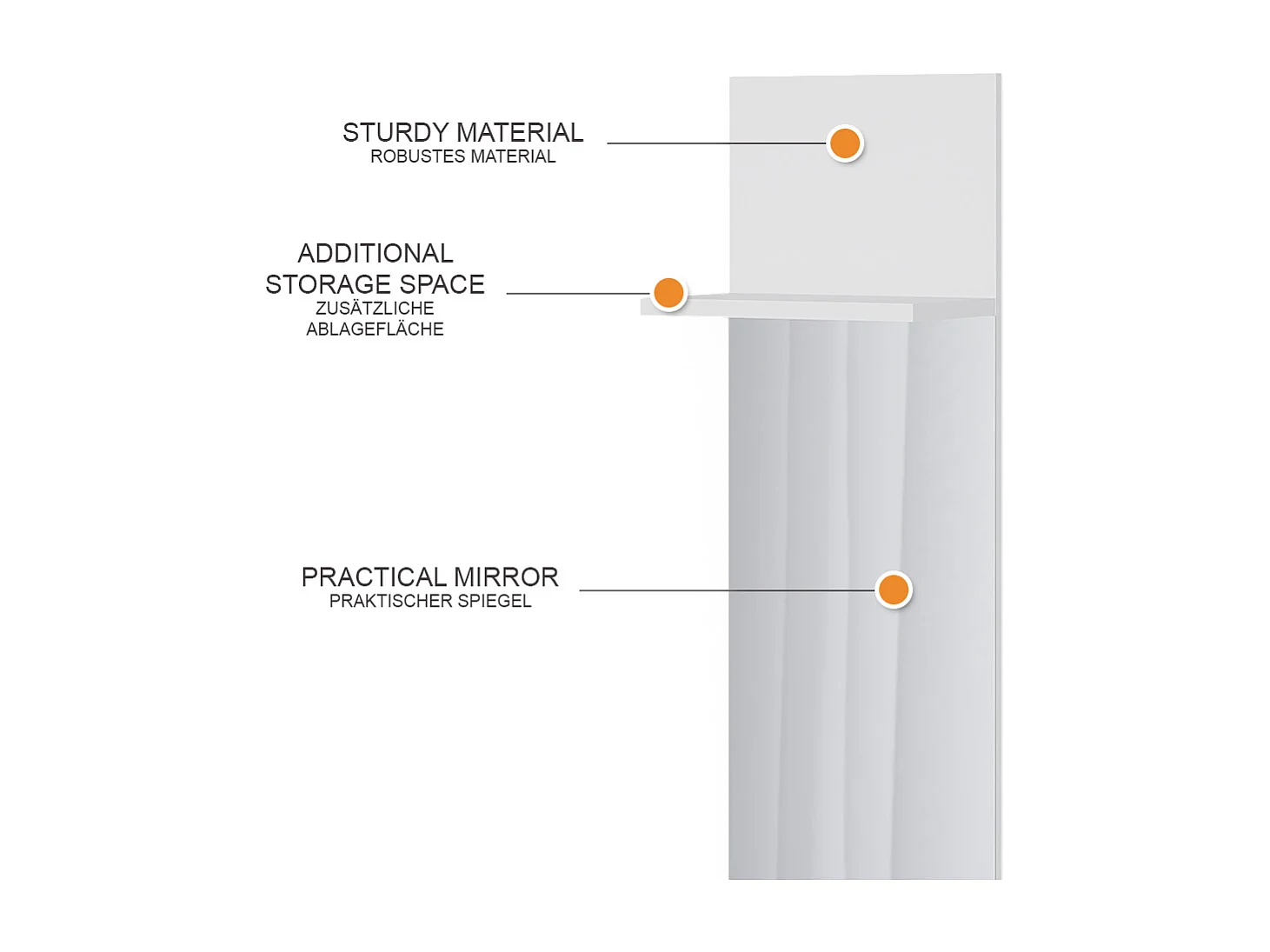 STURDY MATERIAL
ROBUSTES MATERIAL

ADDITIONAL STORAGE SPACE
ZUSÄTZLICHE ABLAGEFLÄCHE

PRACTICAL MIRROR
PRAKTISCHER SPIEGEL