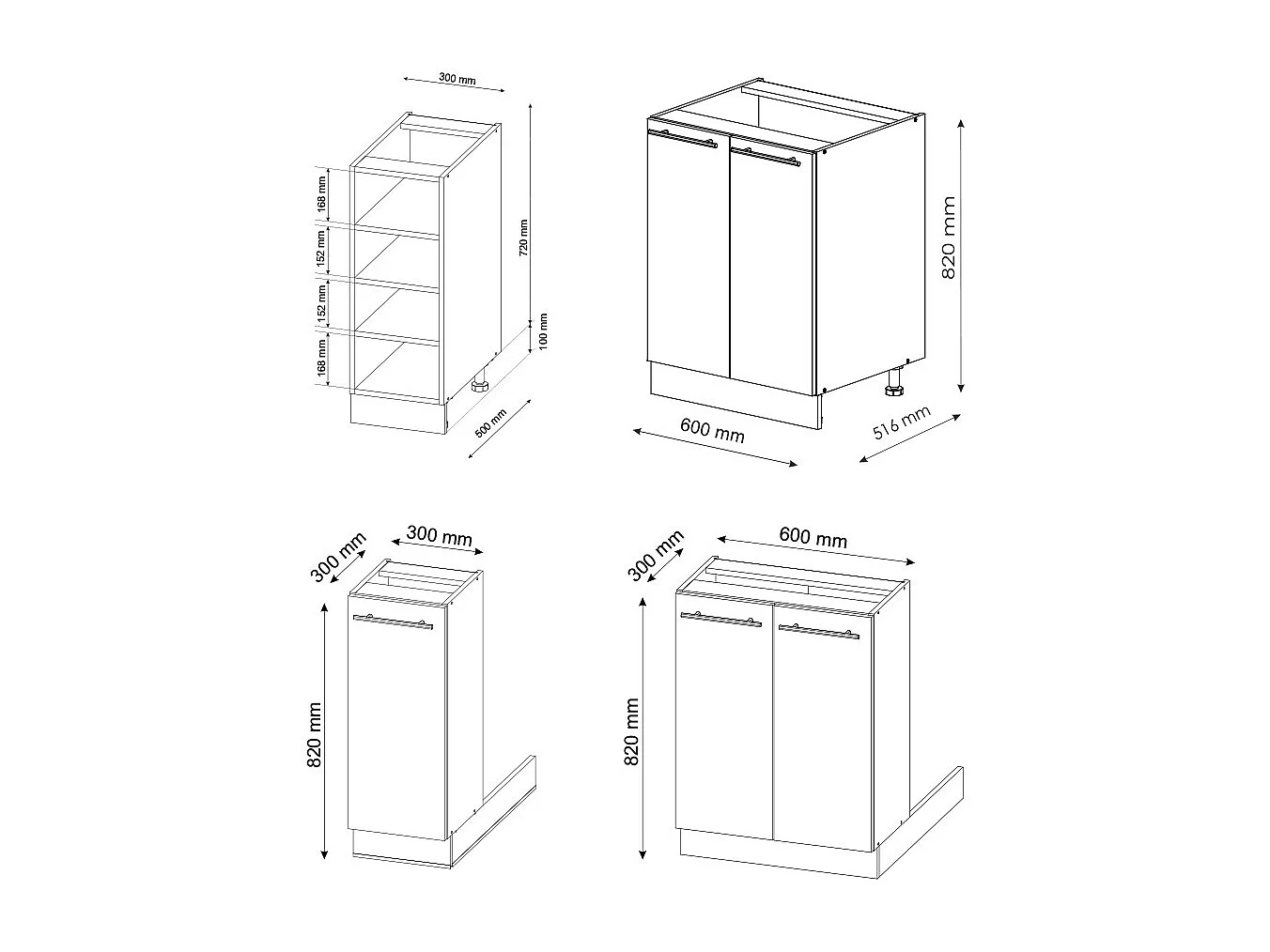 300 mm

168 mm
152 mm
152 mm
168 mm
720 mm
100 mm
500 mm

820 mm
600 mm
516 mm

300 mm
300 mm
820 mm

300 mm
600 mm
820 mm